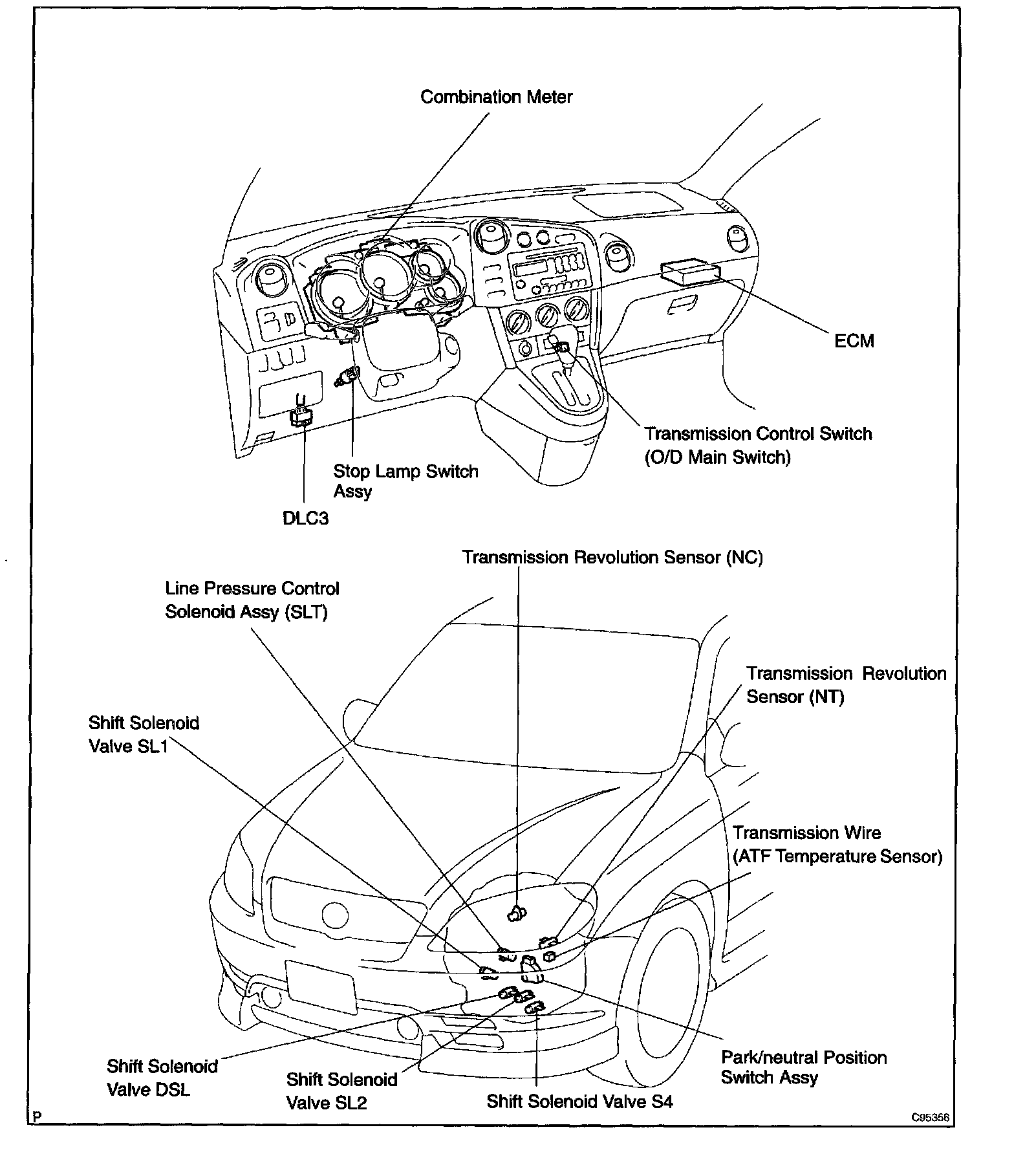 Combination Meter

ECM

Transmission Control Switch
(O/D Main Switch)

Stop Lamp Switch
Assy

DLC3

Transmission Revolution Sensor (NC)

Line Pressure Control
Solenoid Assy (SLT)

Transmission Revolution
Sensor (NT)

Shift Solenoid
Valve SL1

Transmission Wire
(ATF Temperature Sensor)

Shift Solenoid
Valve DSL

Shift Solenoid
Valve SL2

Shift Solenoid Valve S4

Park/neutral Position
Switch Assy

P

C95356