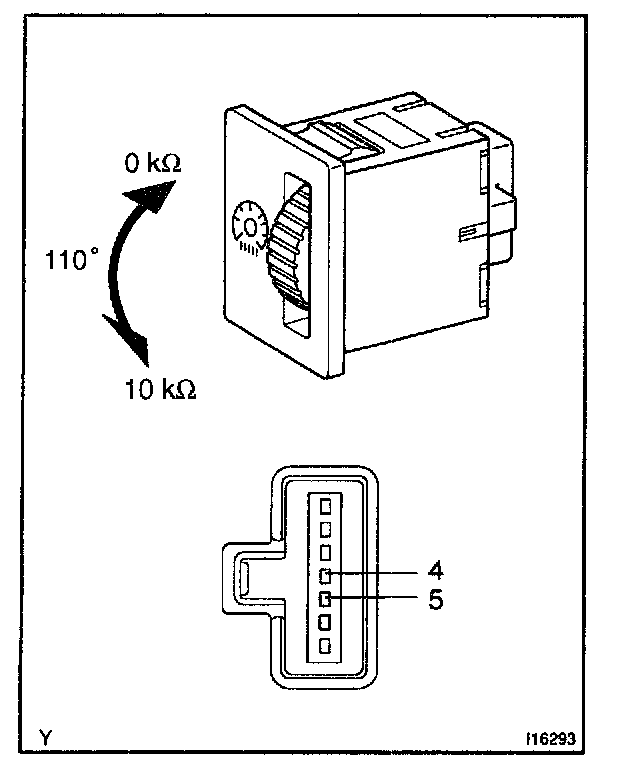 0 kΩ

110°

10 kΩ

4

5

Y

I16293