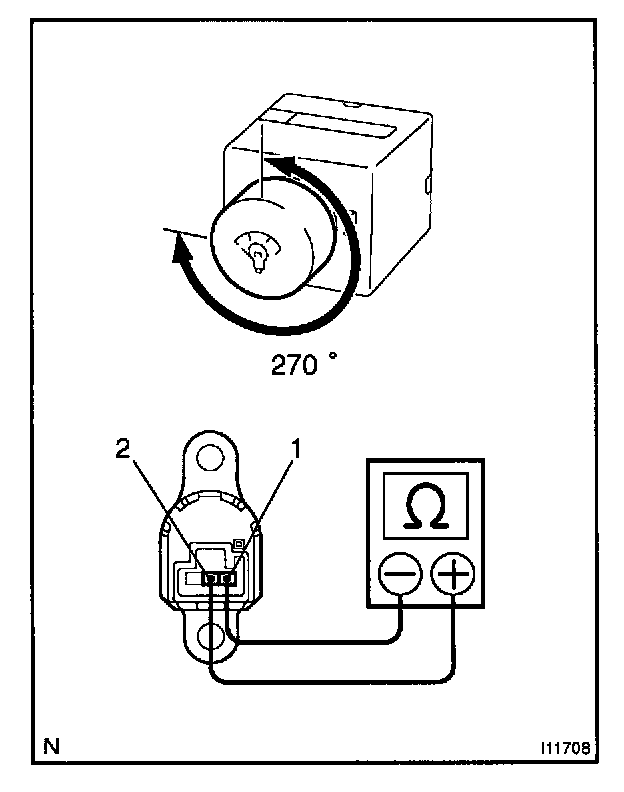 270 °

2

1

Ω

N

I11708