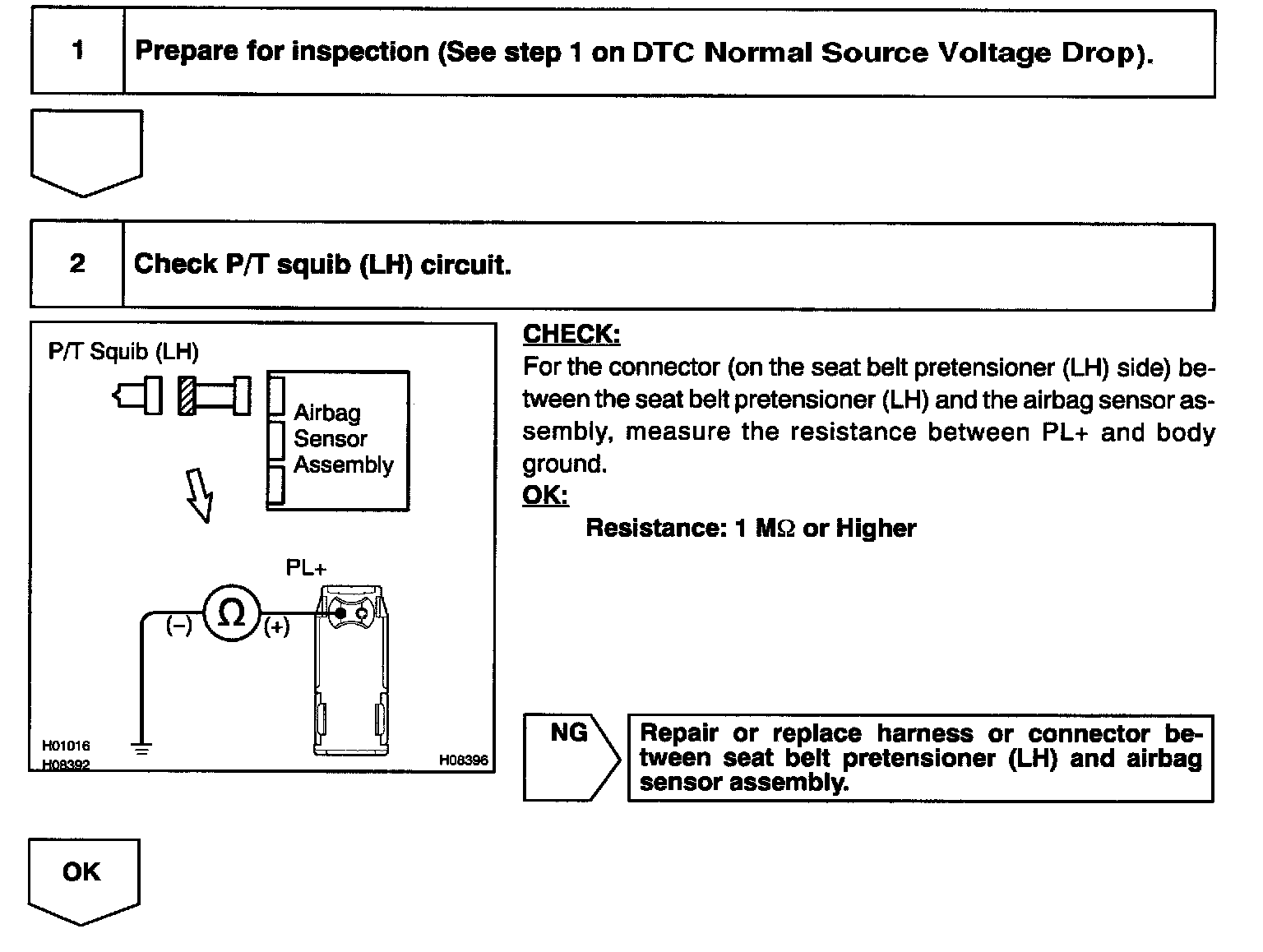 1 Prepare for inspection (See step 1 on DTC Normal Source Voltage Drop).

2 Check P/T squib (LH) circuit.

P/T Squib (LH)

Airbag Sensor Assembly

PL+

(–) Ω (+)

H01016
H08392

H08396

CHECK:
For the connector (on the seat belt pretensioner (LH) side) between the seat belt pretensioner (LH) and the airbag sensor assembly, measure the resistance between PL+ and body ground.
OK:
Resistance: 1 MΩ or Higher

NG

Repair or replace harness or connector between seat belt pretensioner (LH) and airbag sensor assembly.

OK