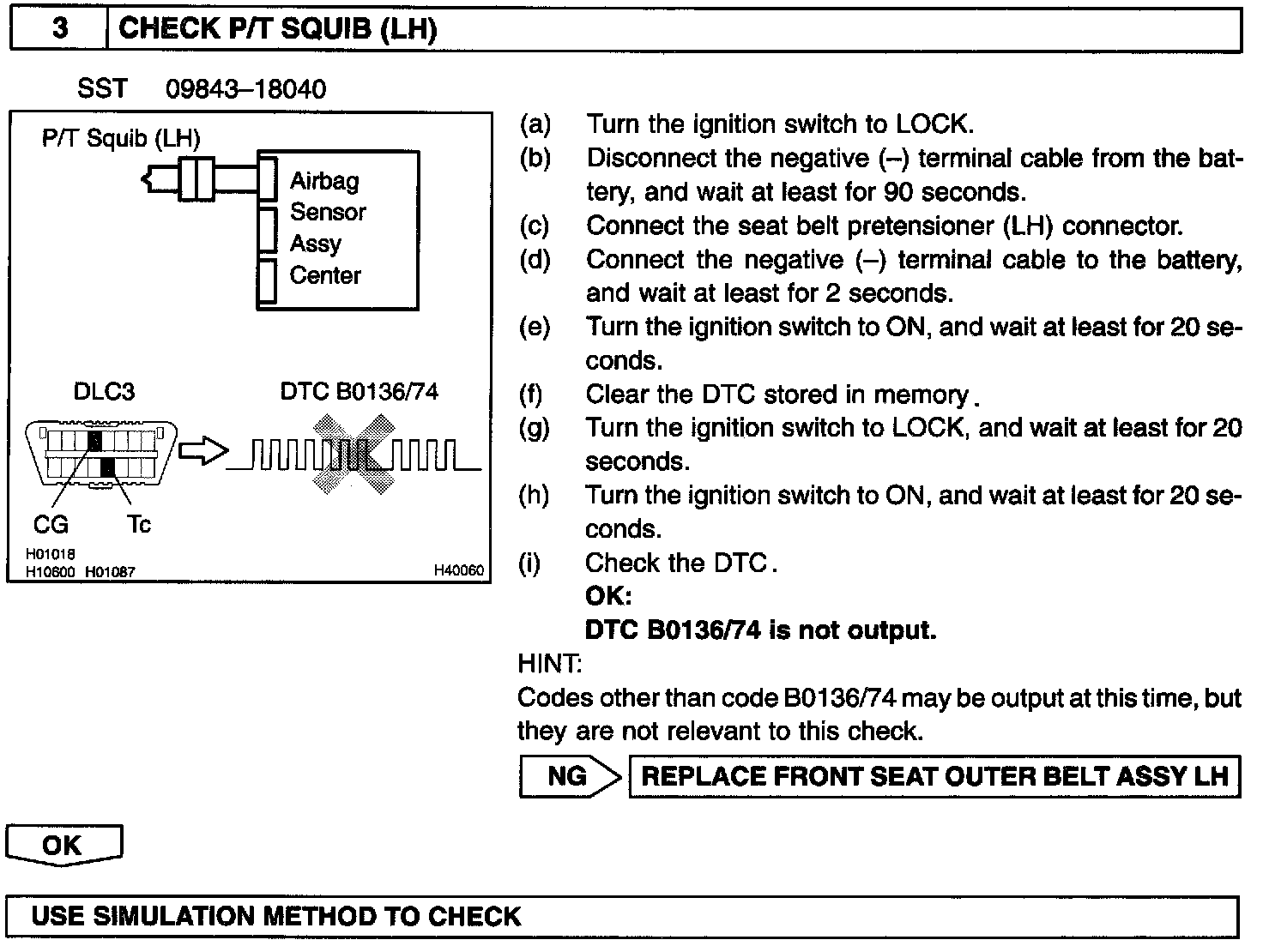 3 CHECK P/T SQUIB (LH)

SST 09843–18040

P/T Squib (LH)

Airbag Sensor Assy Center

DLC3

DTC B0136/74

CG Tc

H01018
H10600 H01087

H40060

(a) Turn the ignition switch to LOCK.
(b) Disconnect the negative (–) terminal cable from the battery, and wait at least for 90 seconds.
(c) Connect the seat belt pretensioner (LH) connector.
(d) Connect the negative (–) terminal cable to the battery, and wait at least for 2 seconds.
(e) Turn the ignition switch to ON, and wait at least for 20 seconds.
(f) Clear the DTC stored in memory.
(g) Turn the ignition switch to LOCK, and wait at least for 20 seconds.
(h) Turn the ignition switch to ON, and wait at least for 20 seconds.
(i) Check the DTC.
OK:
DTC B0136/74 is not output.

HINT:
Codes other than code B0136/74 may be output at this time, but they are not relevant to this check.

NG REPLACE FRONT SEAT OUTER BELT ASSY LH

OK

USE SIMULATION METHOD TO CHECK