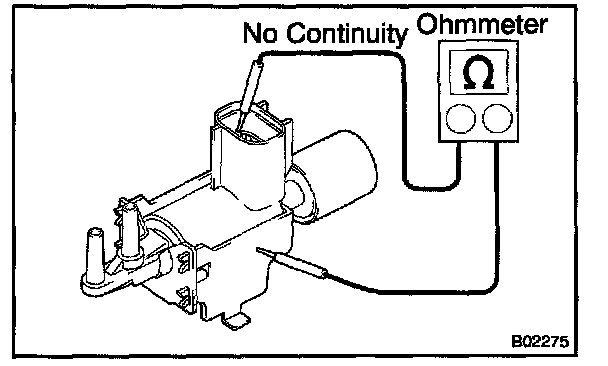 No Continuity

Ohmmeter

$\Omega$

B02275