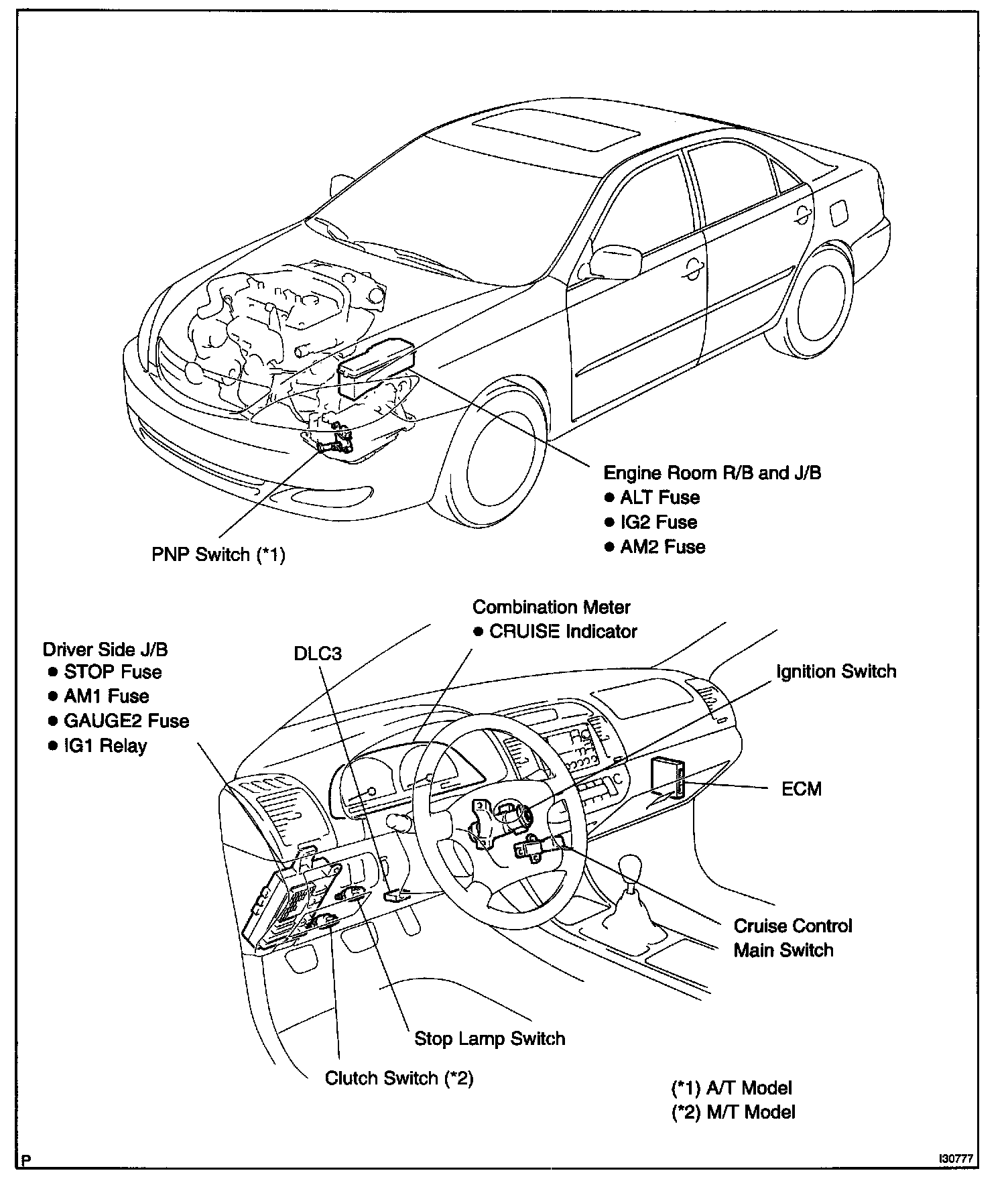 Engine Room R/B and J/B
● ALT Fuse
● IG2 Fuse
● AM2 Fuse

PNP Switch (*1)

Combination Meter
● CRUISE Indicator

Driver Side J/B
● STOP Fuse
● AM1 Fuse
● GAUGE2 Fuse
● IG1 Relay

DLC3

Ignition Switch

ECM

Cruise Control Main Switch

Stop Lamp Switch

Clutch Switch (*2)

(*1) A/T Model
(*2) M/T Model

P

I30777