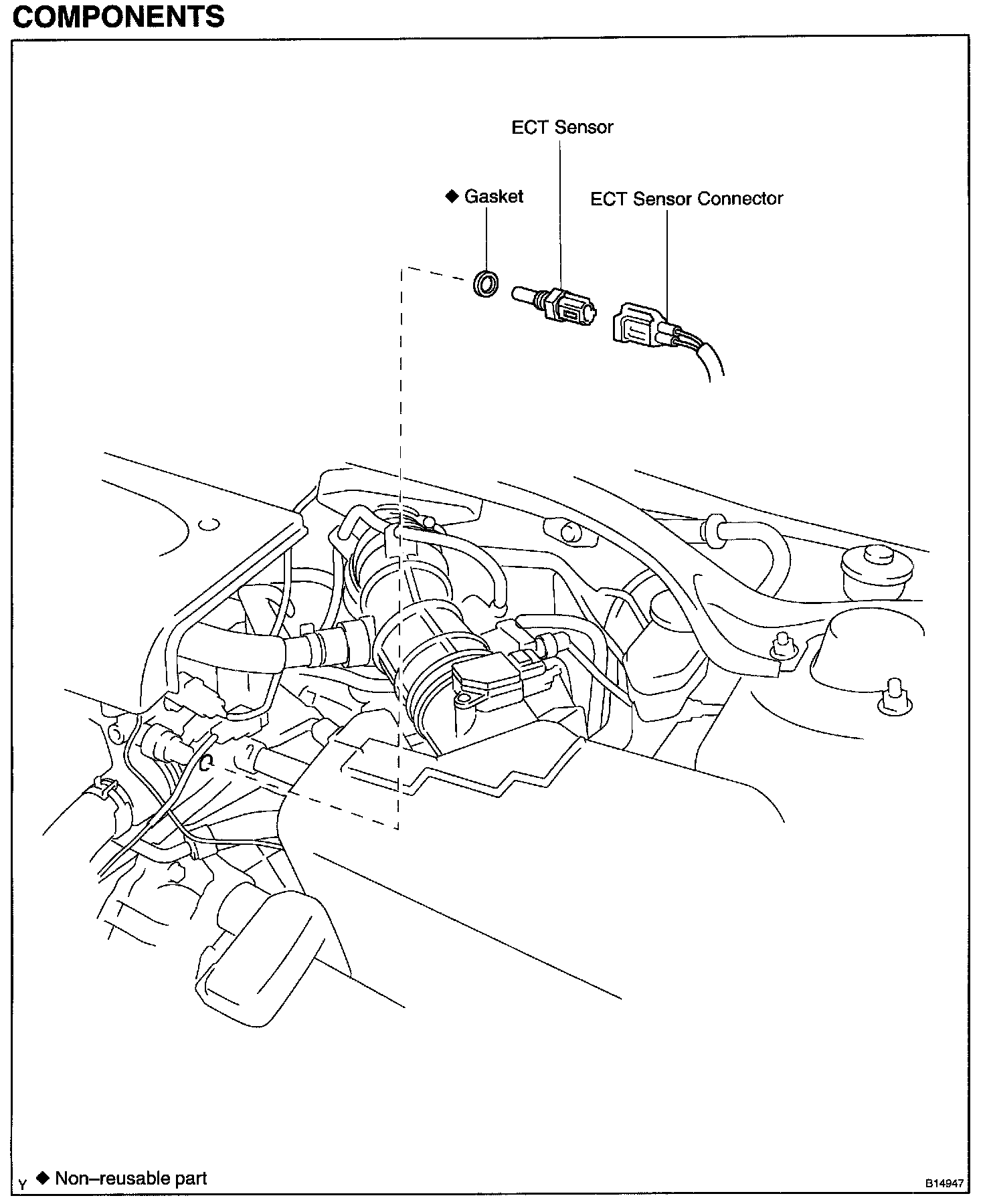 COMPONENTS

ECT Sensor

◆ Gasket

ECT Sensor Connector

Y ◆ Non–reusable part

B14947