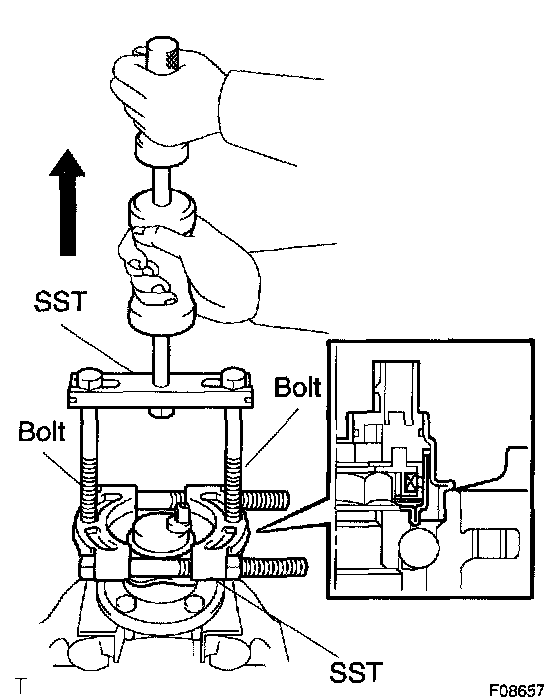 SST

Bolt

Bolt

SST

T

F08657