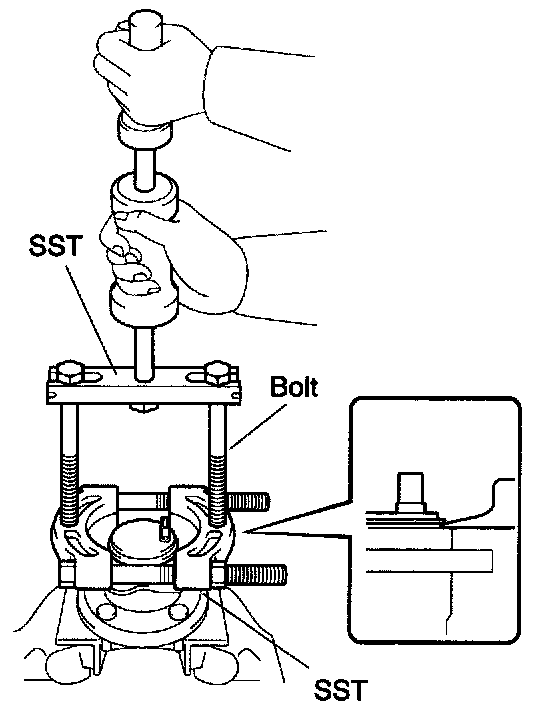 SST
Bolt
SST