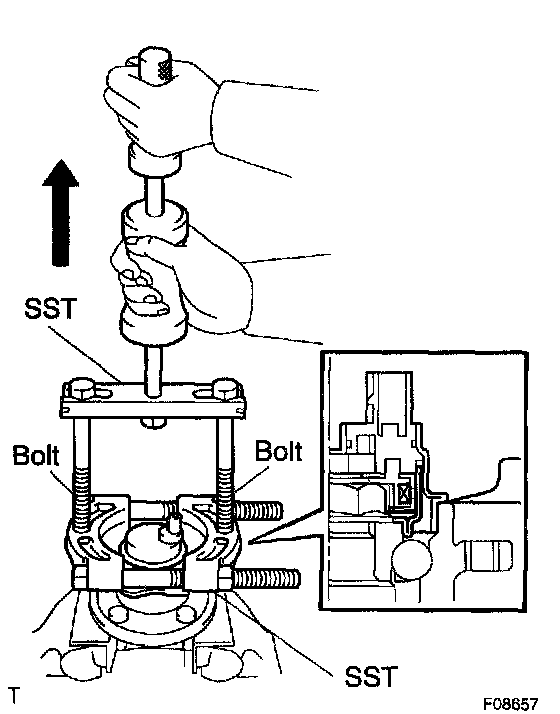 SST

Bolt

Bolt

SST

T

F08657