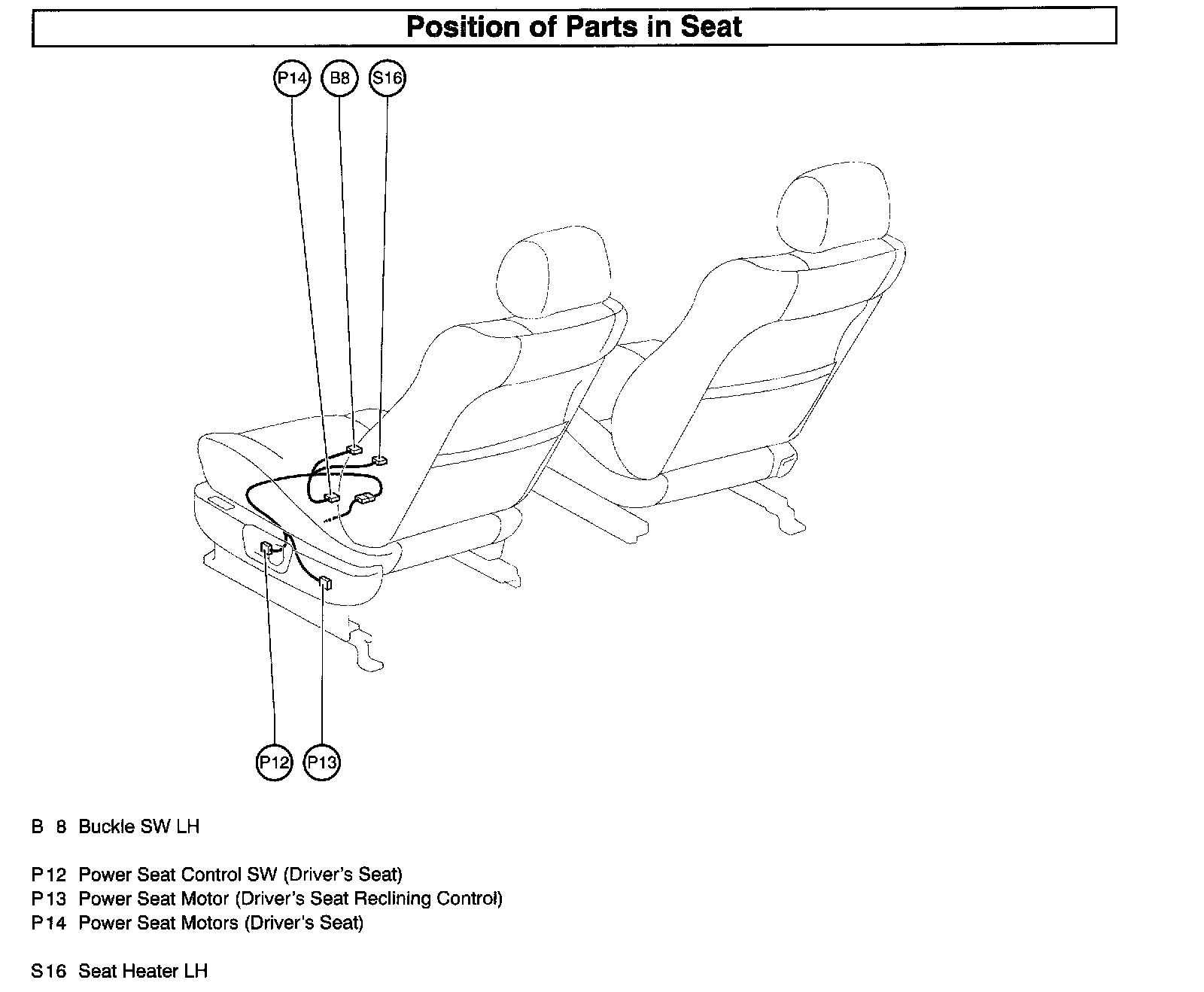 Position of Parts in Seat

P14 B8 S16

P12 P13

B 8 Buckle SW LH

P12 Power Seat Control SW (Driver's Seat)
P13 Power Seat Motor (Driver's Seat Reclining Control)
P14 Power Seat Motors (Driver's Seat)

S16 Seat Heater LH