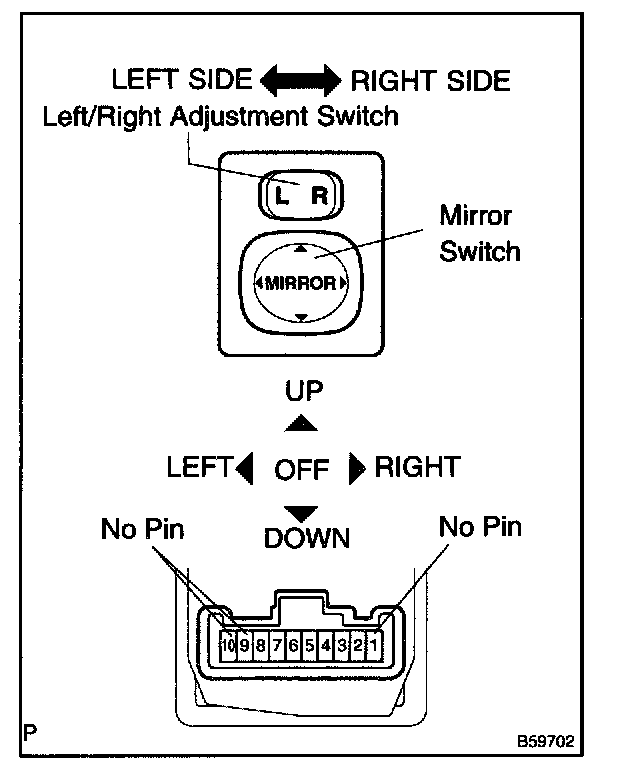 LEFT SIDE RIGHT SIDE
Left/Right Adjustment Switch

L R

Mirror Switch

MIRROR

UP

LEFT OFF RIGHT

DOWN

No Pin

No Pin

10 9 8 7 6 5 4 3 2 1

P

B59702