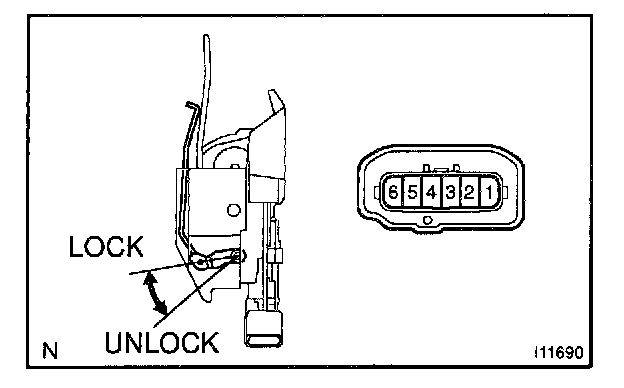 LOCK

UNLOCK

6 5 4 3 2 1

N

I11690