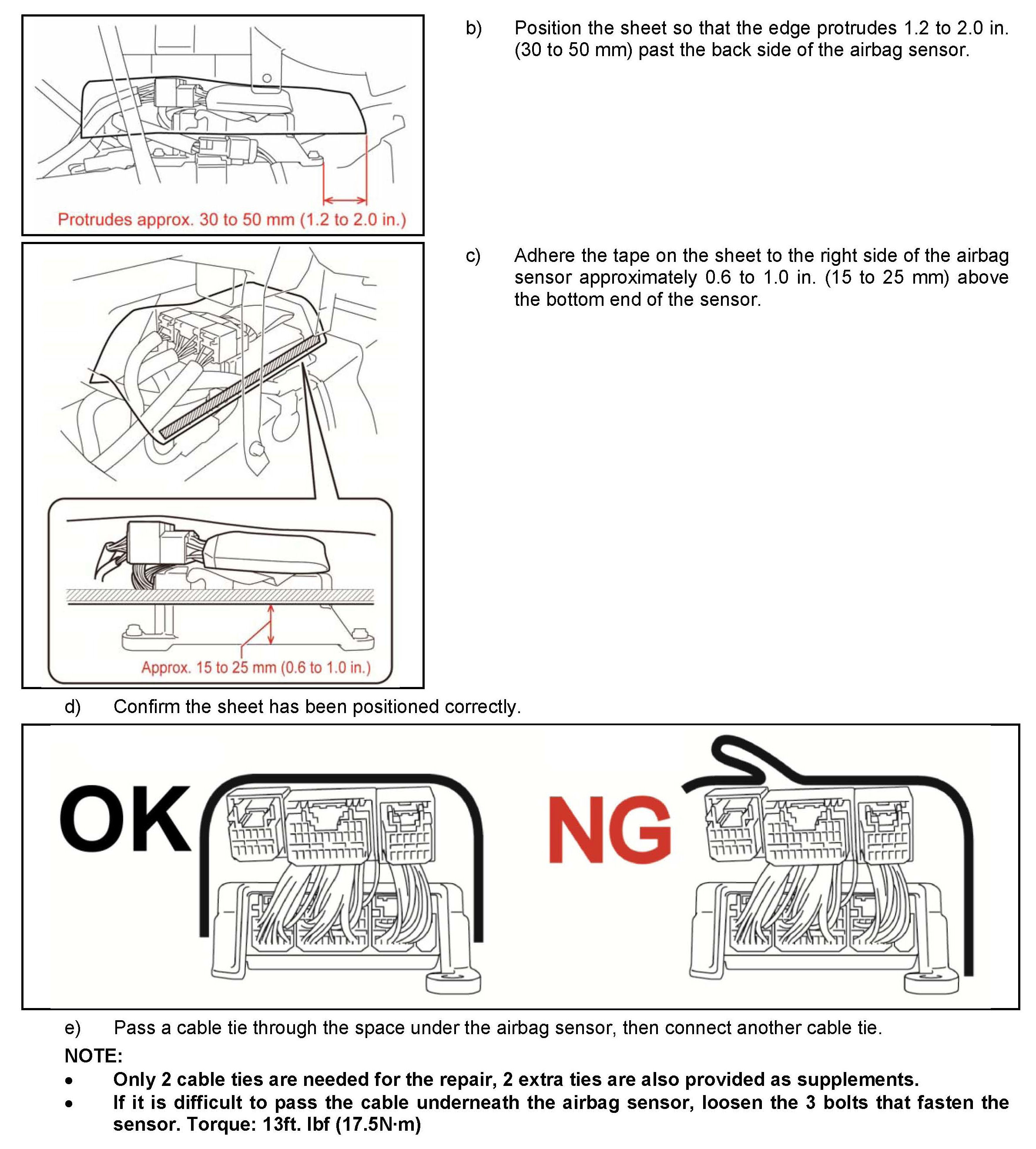 Protrudes approx. 30 to 50 mm (1.2 to 2.0 in.)

b) Position the sheet so that the edge protrudes 1.2 to 2.0 in. (30 to 50 mm) past the back side of the airbag sensor.

Approx. 15 to 25 mm (0.6 to 1.0 in.)

c) Adhere the tape on the sheet to the right side of the airbag sensor approximately 0.6 to 1.0 in. (15 to 25 mm) above the bottom end of the sensor.

d) Confirm the sheet has been positioned correctly.

OK

NG

e) Pass a cable tie through the space under the airbag sensor, then connect another cable tie.

NOTE:

• Only 2 cable ties are needed for the repair, 2 extra ties are also provided as supplements.

• If it is difficult to pass the cable underneath the airbag sensor, loosen the 3 bolts that fasten the sensor. Torque: 13ft. lbf (17.5N·m)