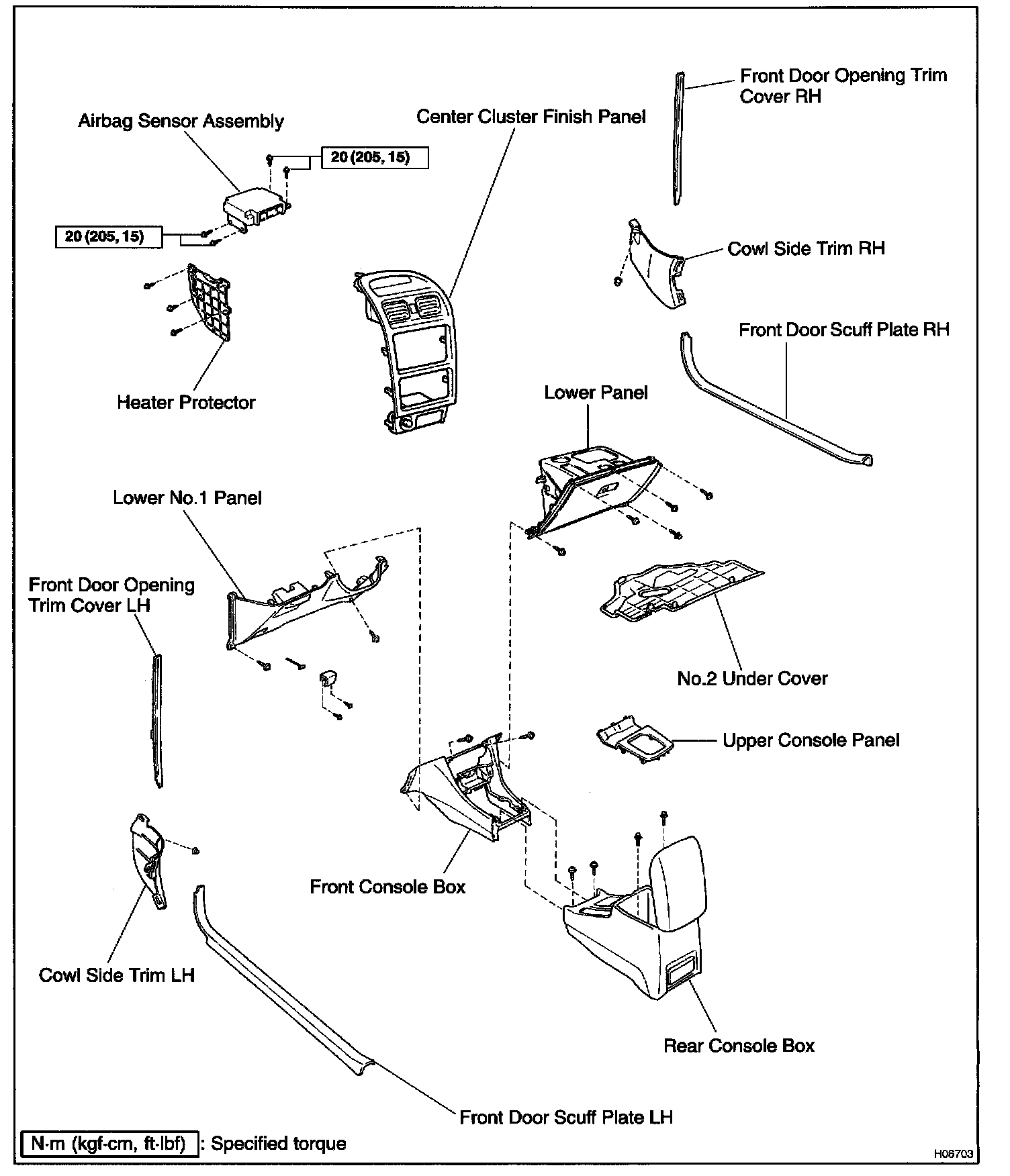 Front Door Opening Trim Cover RH

Airbag Sensor Assembly

Center Cluster Finish Panel

20 (205, 15)

20 (205, 15)

Cowl Side Trim RH

Front Door Scuff Plate RH

Heater Protector

Lower Panel

Lower No.1 Panel

Front Door Opening Trim Cover LH

No.2 Under Cover

Upper Console Panel

Front Console Box

Cowl Side Trim LH

Rear Console Box

Front Door Scuff Plate LH

N·m (kgf·cm, ft·lbf) : Specified torque

H06703