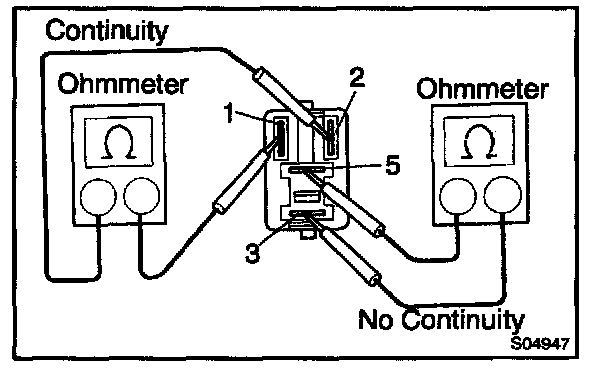 Continuity

Ohmmeter

$\Omega$

1

2

Ohmmeter

$\Omega$

5

3

No Continuity

S04947