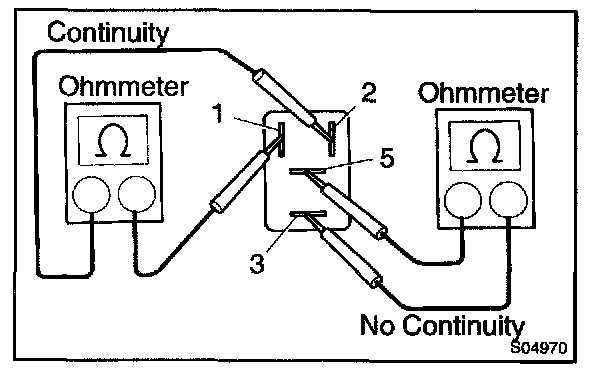 Continuity

Ohmmeter

$\Omega$

1

2

5

3

Ohmmeter

$\Omega$

No Continuity

S04970