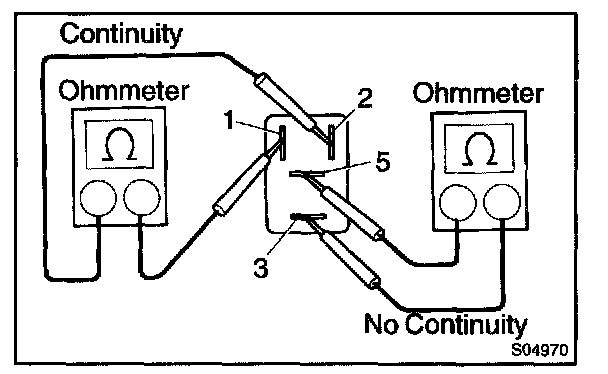 Continuity

Ohmmeter

$\Omega$

1

2

5

3

Ohmmeter

$\Omega$

No Continuity

S04970