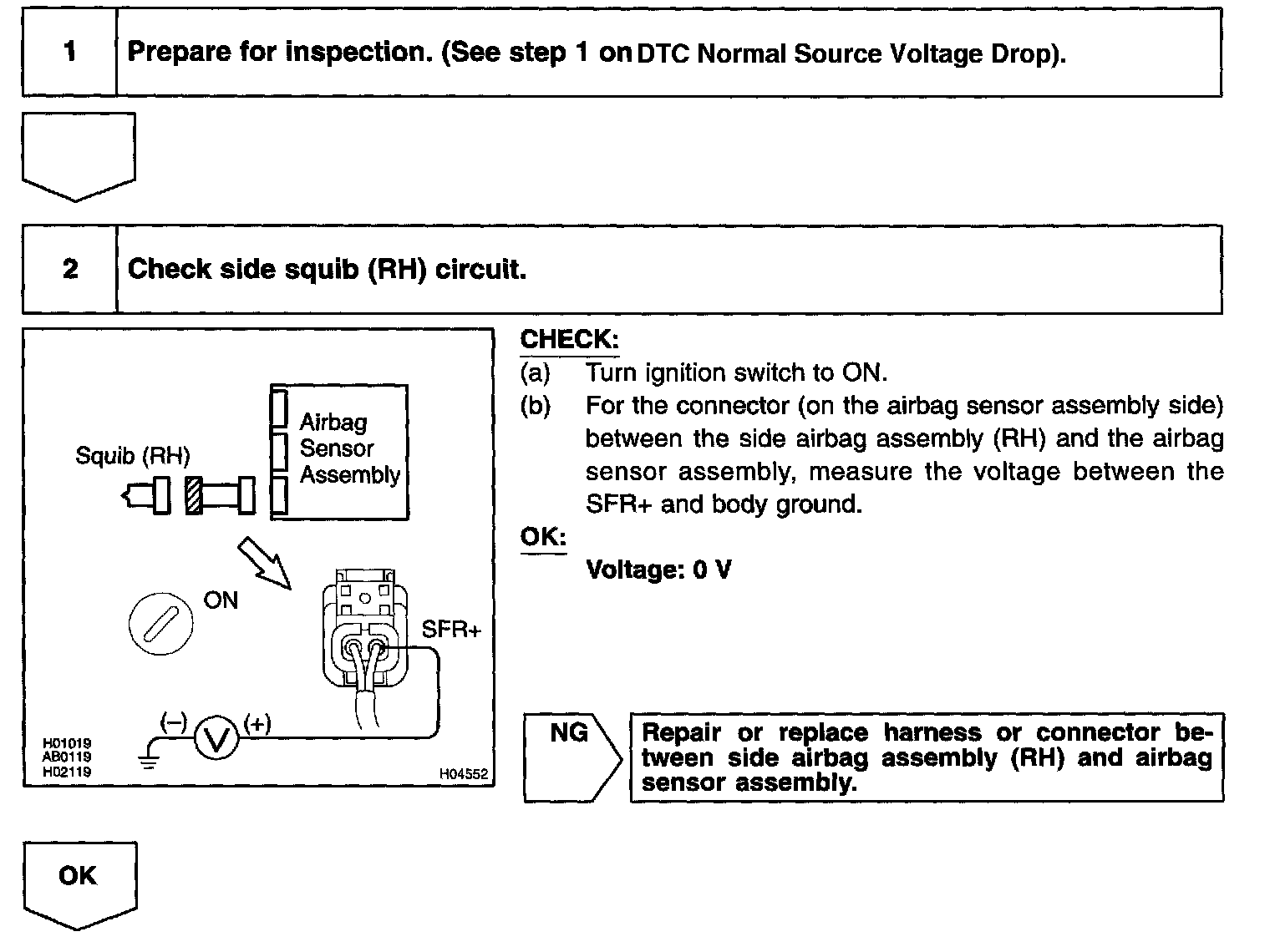 1 Prepare for inspection. (See step 1 on DTC Normal Source Voltage Drop).

2 Check side squib (RH) circuit.

Squib (RH)
Airbag Sensor Assembly
ON
SFR+
(–) V (+)
H01019
AB0119
H02119
H04552

CHECK:
(a) Turn ignition switch to ON.
(b) For the connector (on the airbag sensor assembly side) between the side airbag assembly (RH) and the airbag sensor assembly, measure the voltage between the SFR+ and body ground.

OK:
Voltage: 0 V

NG

Repair or replace harness or connector between side airbag assembly (RH) and airbag sensor assembly.

OK