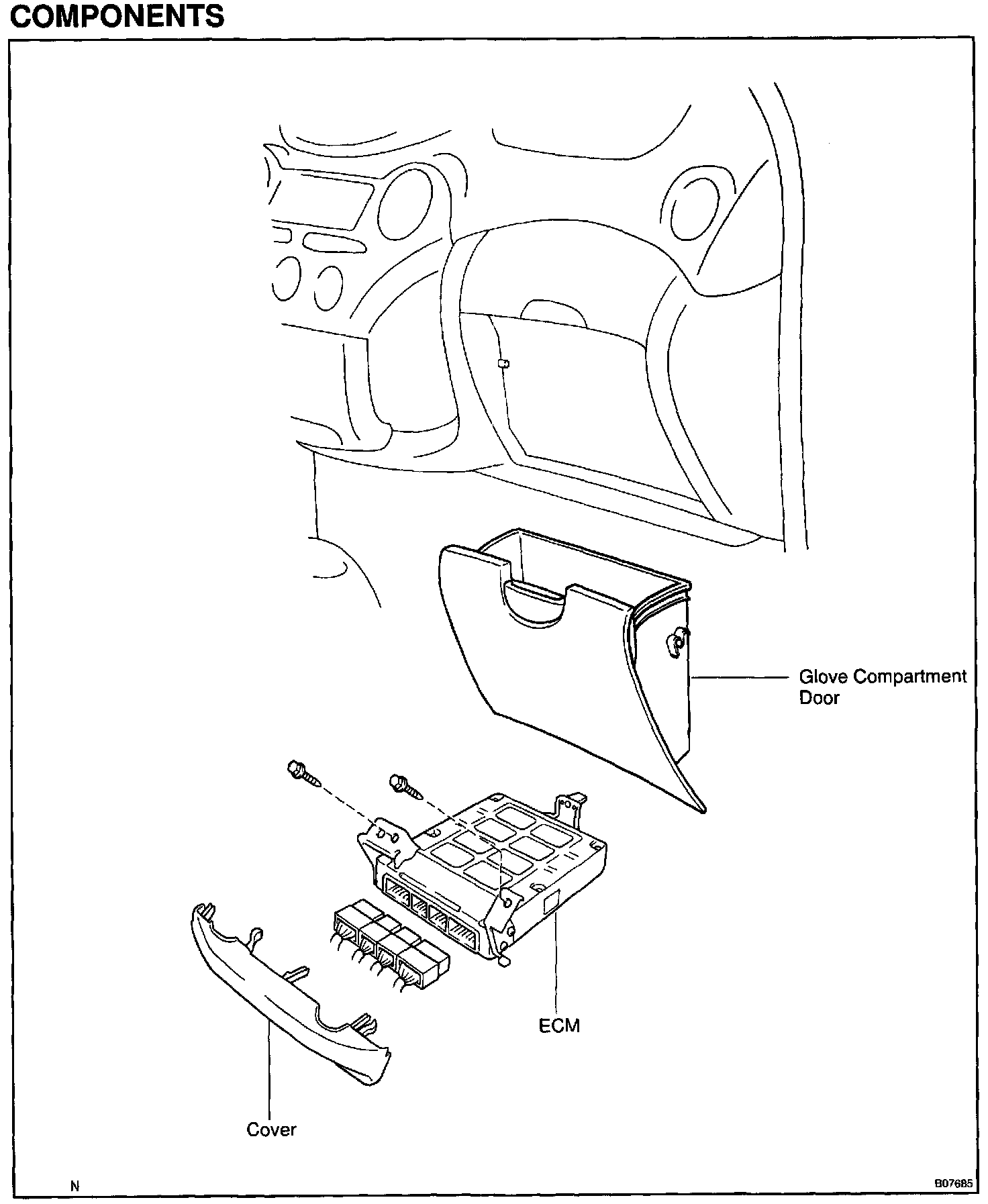 COMPONENTS

Glove Compartment Door

ECM

Cover

N

B07685