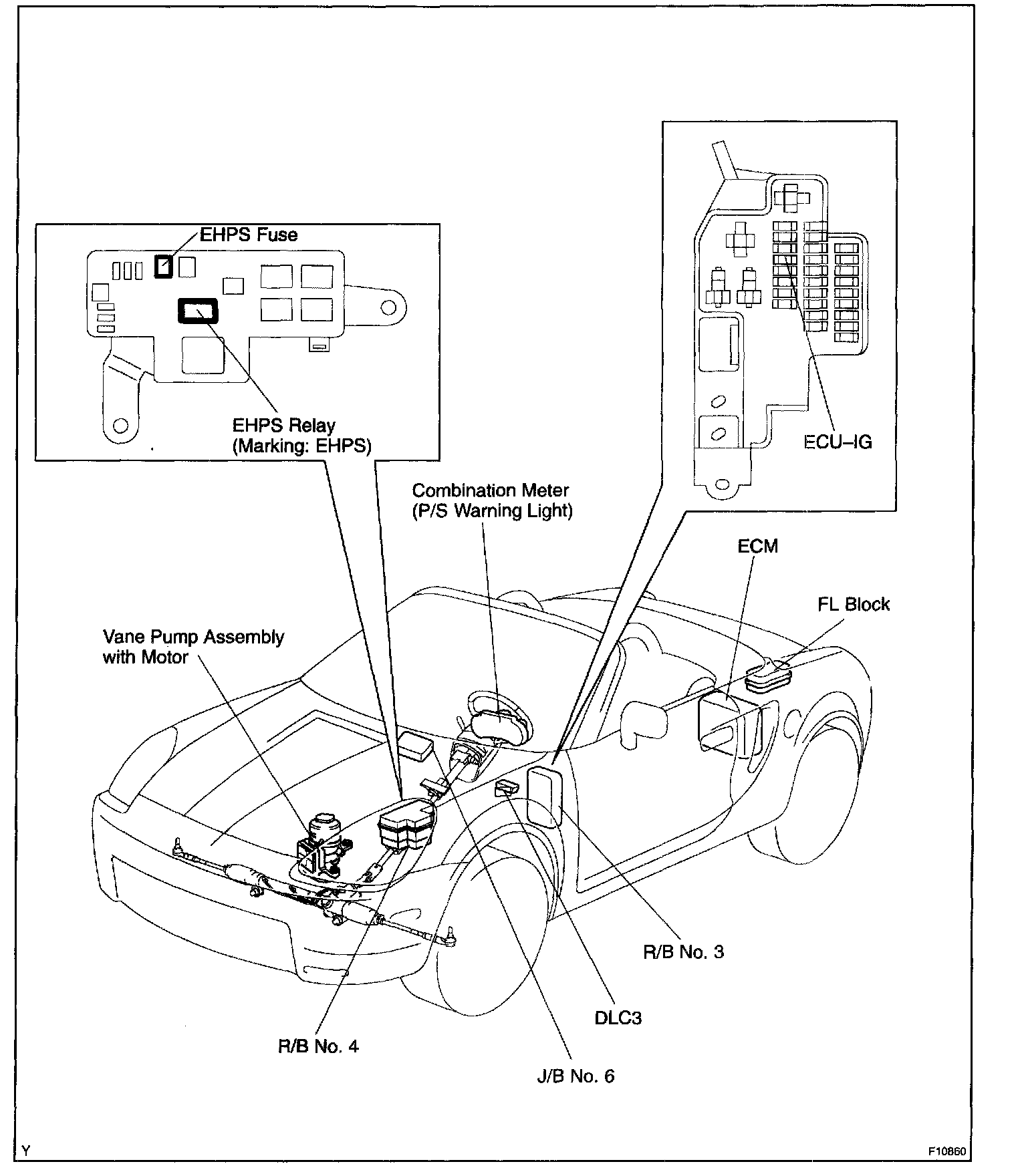 EHPS Fuse

EHPS Relay
(Marking: EHPS)

ECU–IG

Combination Meter
(P/S Warning Light)

ECM

FL Block

Vane Pump Assembly
with Motor

R/B No. 3

DLC3

R/B No. 4

J/B No. 6

Y

F10860