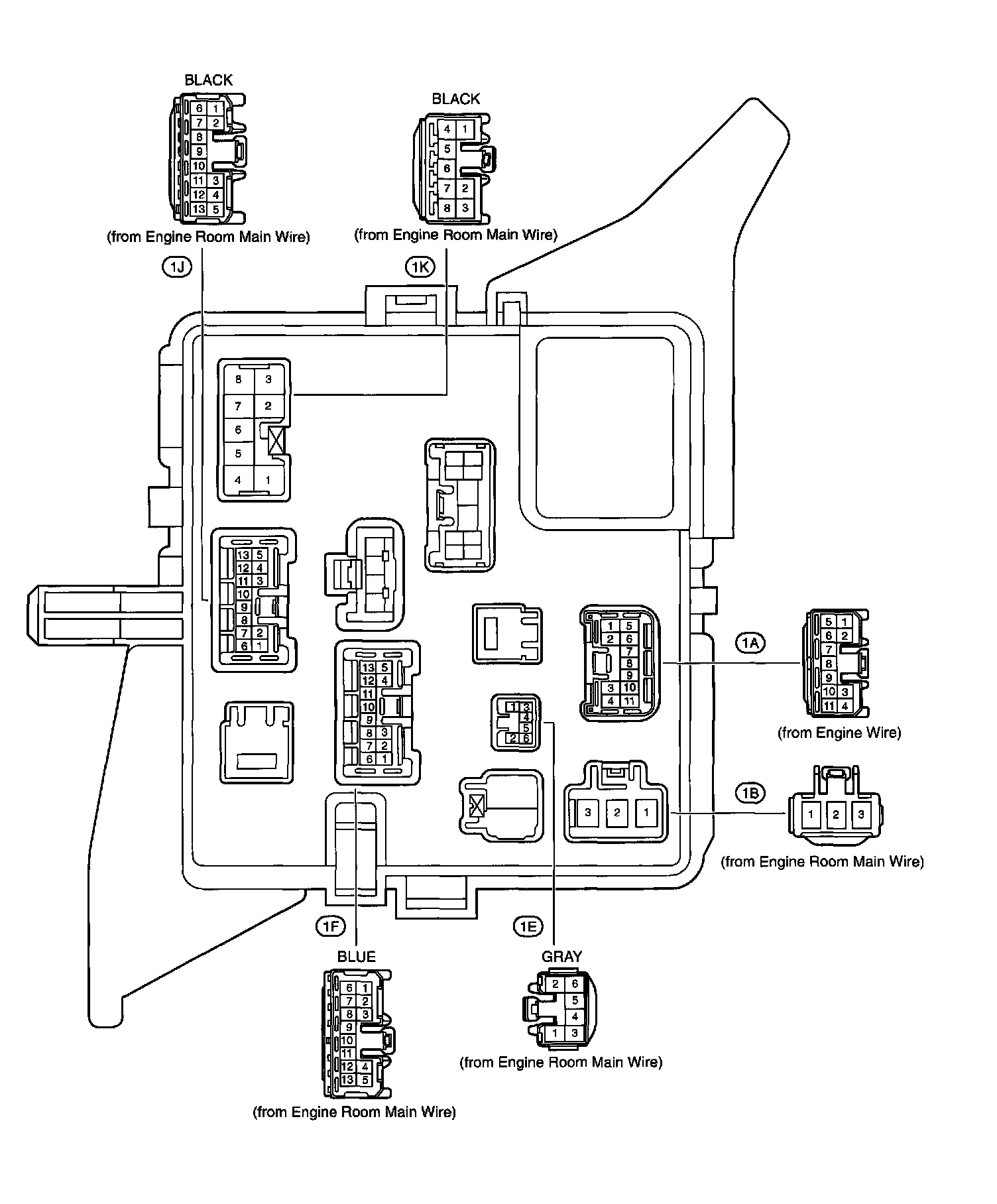 BLACK
6 1
7 2
8
9
10
11 3
12 4
13 5
(from Engine Room Main Wire)
1J

BLACK
4 1
5
6
7 2
8 3
(from Engine Room Main Wire)
1K

8 3
7 2
6
5
4 1

13 5
12 4
11 3
10
9
8
7 2
6 1

13 5
12 4
11
10
9
8 3
7 2
6 1

1 3
4
5
2 6

1 5
2 6
7
8
9
3 10
4 11

3 2 1

1A
5 1
6 2
7
8
9
10 3
11 4
(from Engine Wire)

1B
1 2 3
(from Engine Room Main Wire)

1F
BLUE
6 1
7 2
8 3
9
10
11
12 4
13 5
(from Engine Room Main Wire)

1E
GRAY
2 6
5
4
1 3
(from Engine Room Main Wire)