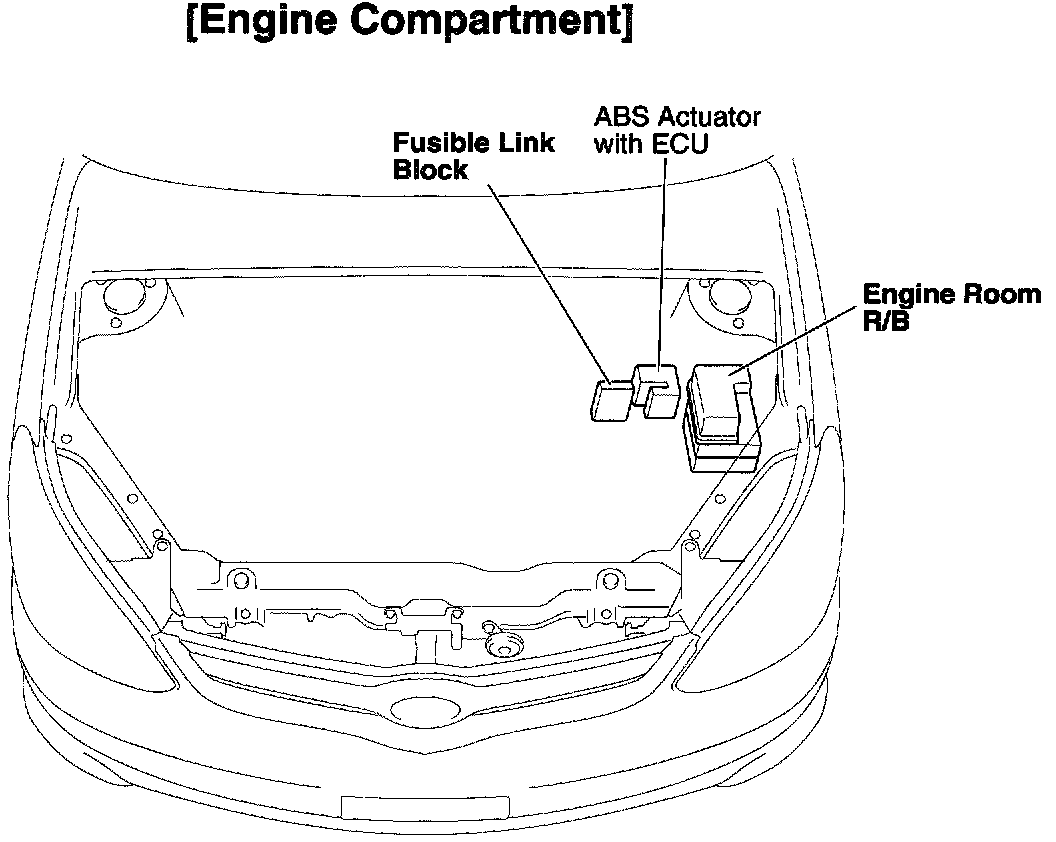 [Engine Compartment]

Fusible Link Block

ABS Actuator with ECU

Engine Room R/B