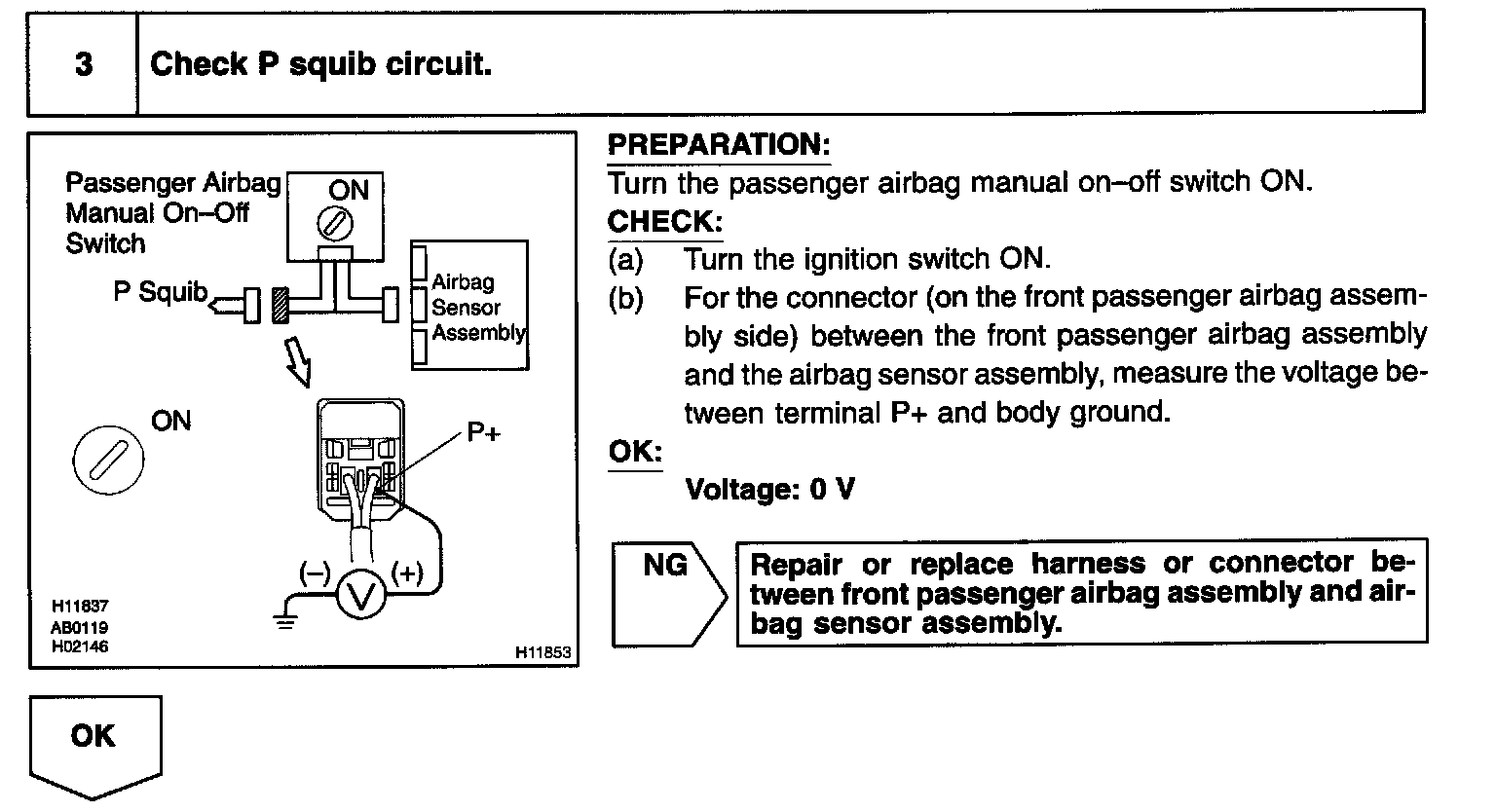 3 Check P squib circuit.

Passenger Airbag Manual On–Off Switch

ON

P Squib

Airbag Sensor Assembly

ON

P+

(–)

V

(+)

H11837
AB0119
H02146

H11853

PREPARATION:
Turn the passenger airbag manual on–off switch ON.

CHECK:
(a) Turn the ignition switch ON.
(b) For the connector (on the front passenger airbag assembly side) between the front passenger airbag assembly and the airbag sensor assembly, measure the voltage between terminal P+ and body ground.

OK:
Voltage: 0 V

NG

Repair or replace harness or connector between front passenger airbag assembly and airbag sensor assembly.

OK