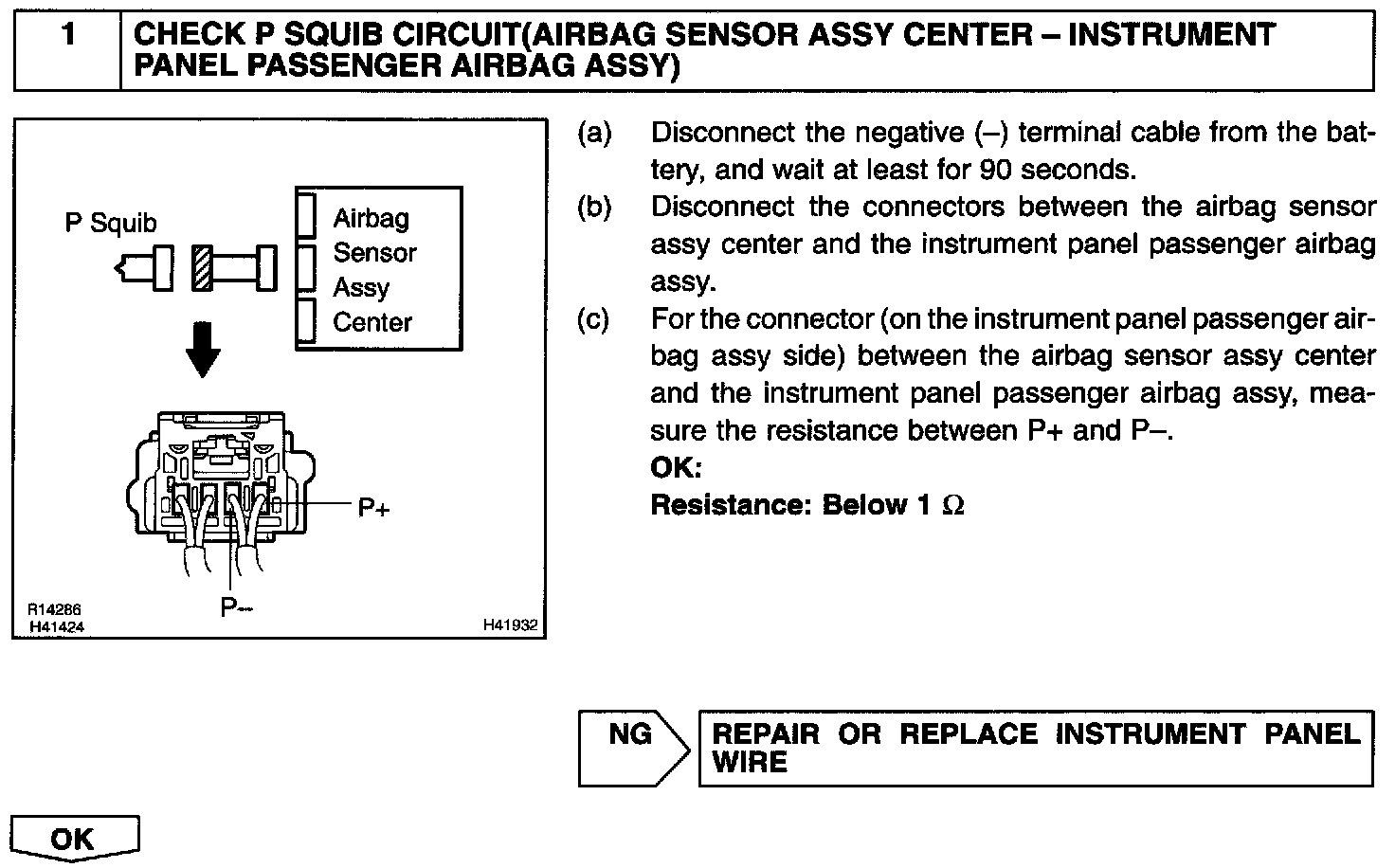 1 CHECK P SQUIB CIRCUIT(AIRBAG SENSOR ASSY CENTER – INSTRUMENT PANEL PASSENGER AIRBAG ASSY)

P Squib

Airbag Sensor Assy Center

P+

P–

R14286
H41424

H41932

(a) Disconnect the negative (–) terminal cable from the battery, and wait at least for 90 seconds.

(b) Disconnect the connectors between the airbag sensor assy center and the instrument panel passenger airbag assy.

(c) For the connector (on the instrument panel passenger airbag assy side) between the airbag sensor assy center and the instrument panel passenger airbag assy, measure the resistance between P+ and P–.

OK:

Resistance: Below 1 $\Omega$

NG

REPAIR OR REPLACE INSTRUMENT PANEL WIRE

OK