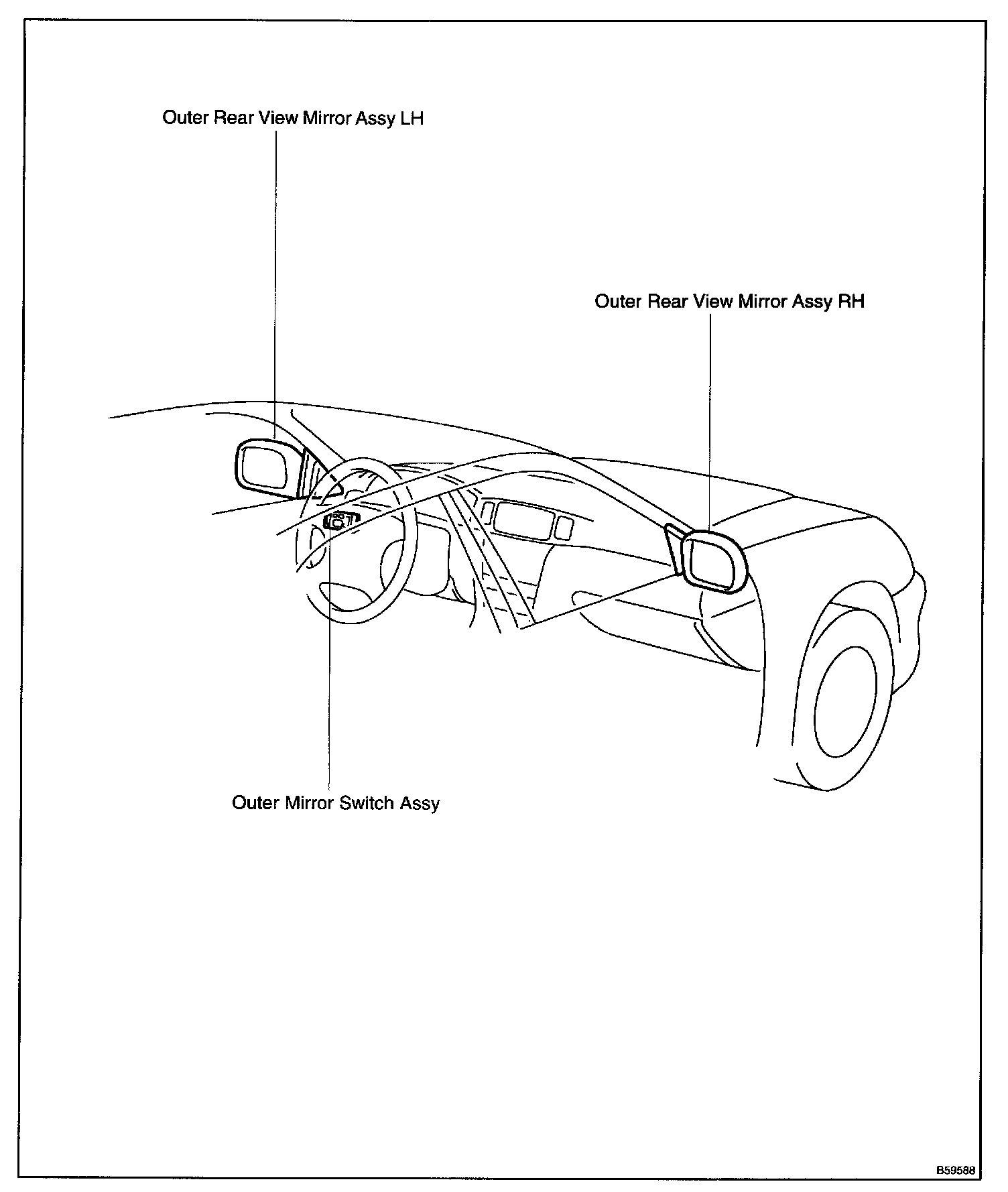 Outer Rear View Mirror Assy LH

Outer Rear View Mirror Assy RH

Outer Mirror Switch Assy

B59588