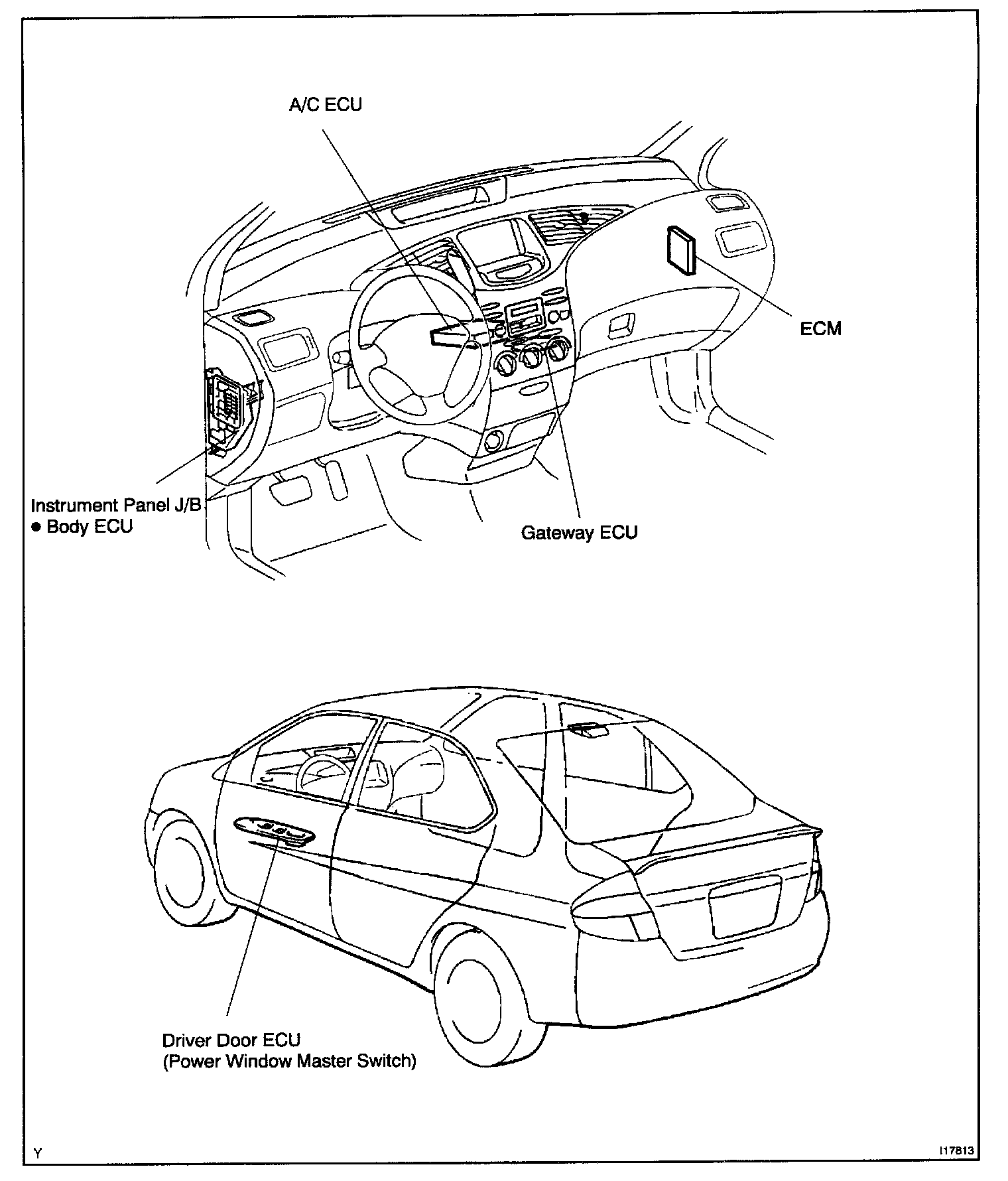 A/C ECU

ECM

Instrument Panel J/B
● Body ECU

Gateway ECU

Driver Door ECU
(Power Window Master Switch)

Y

I17813