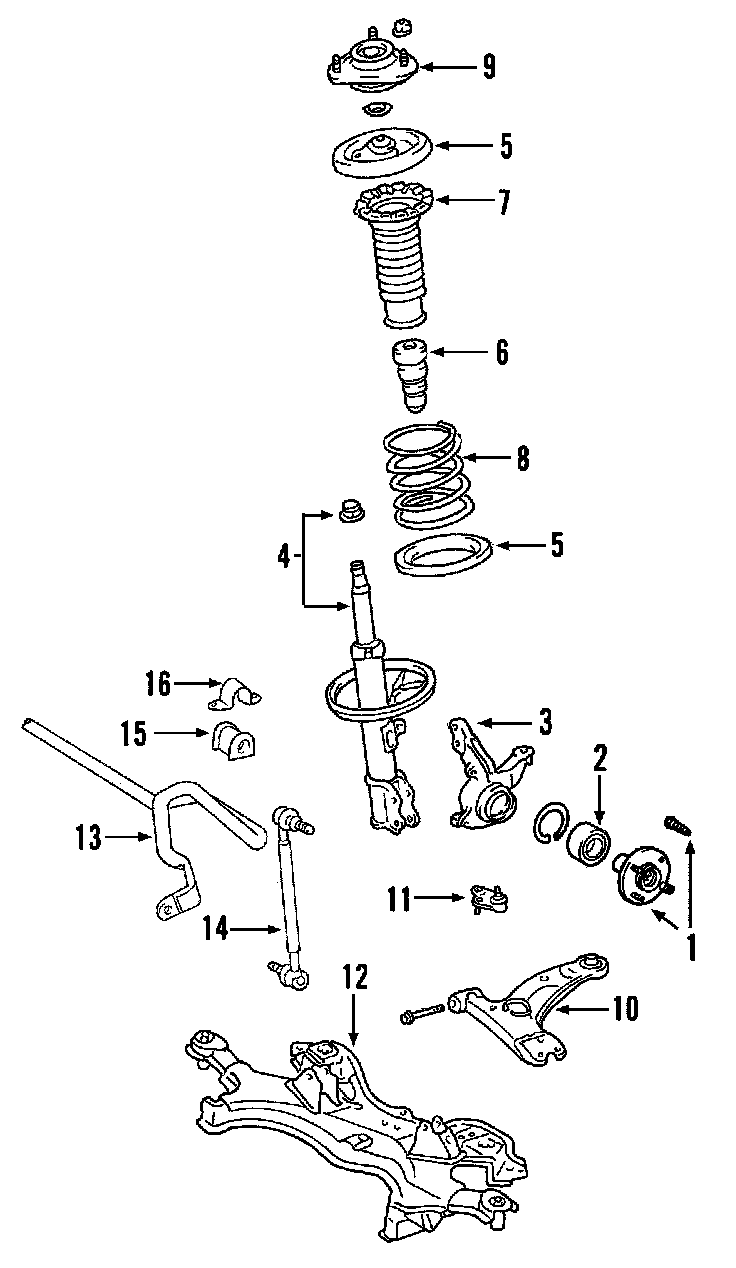 9
5
7
6
8
4
5
16
15
3
2
13
11
14
1
12
10