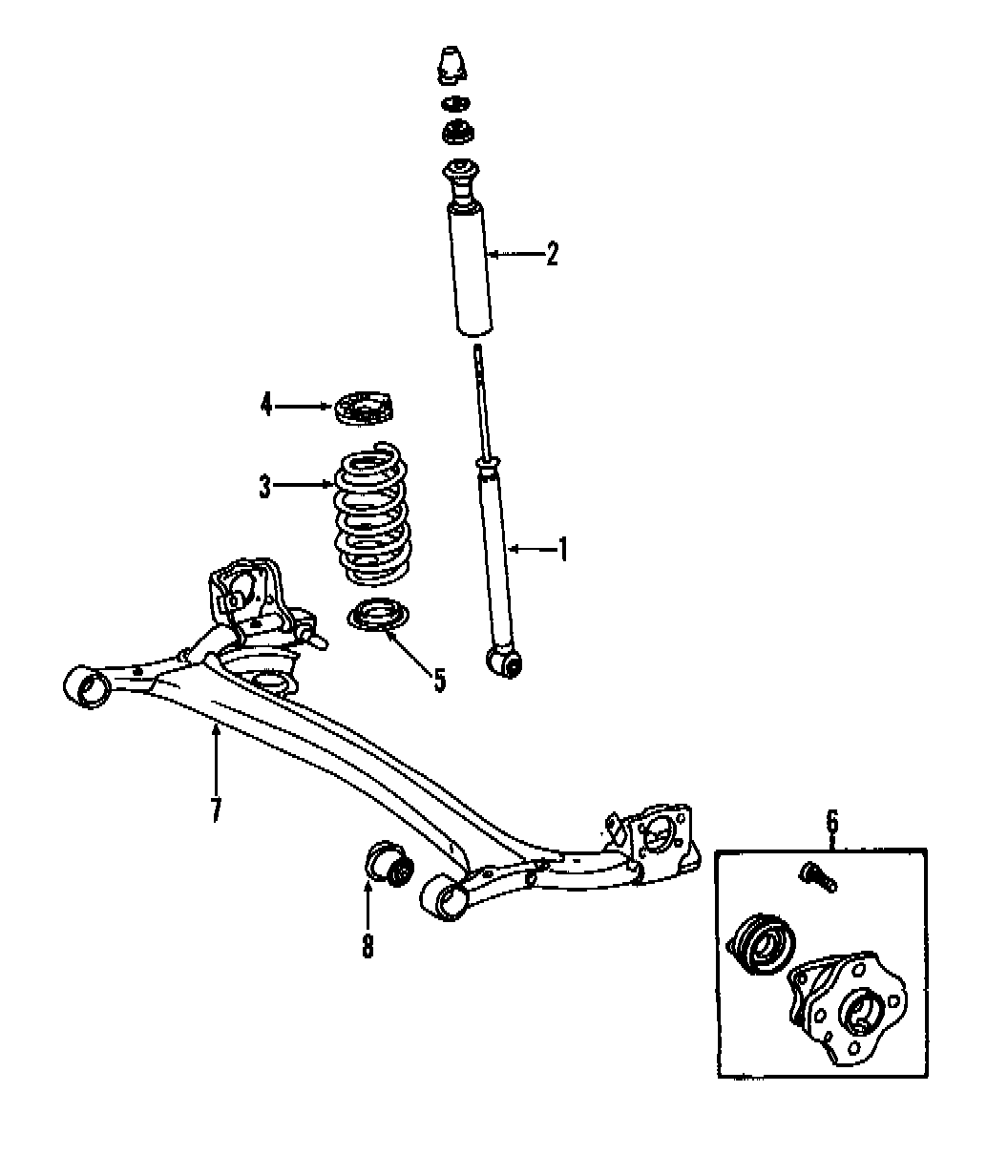 2
4
3
1
5
7
6
8