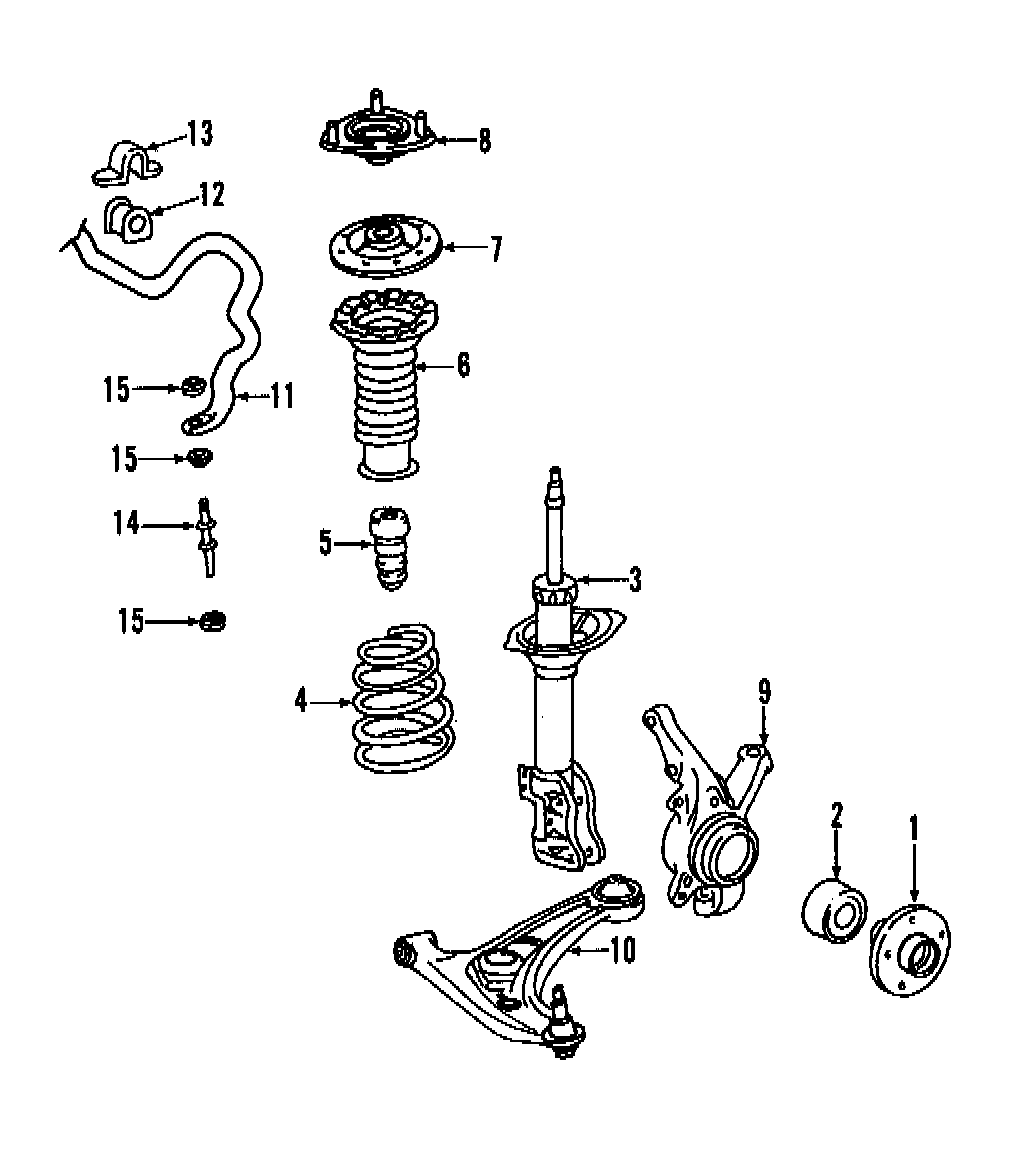 13
8
12
7
6
15
11
15
14
5
3
15
4
9
2
1
10