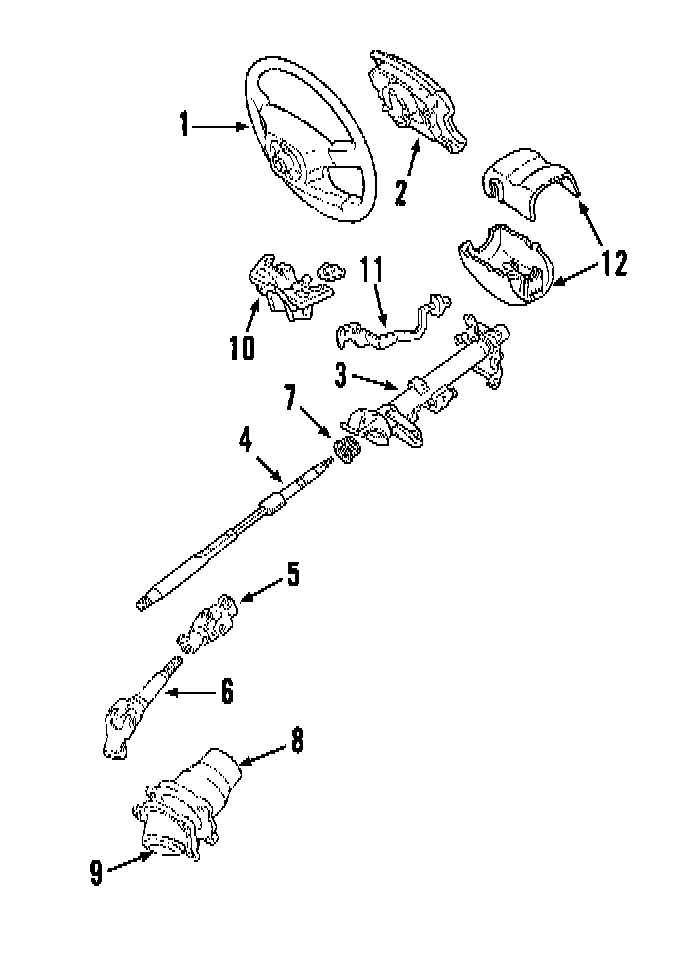 1
2
12
11
10
3
7
4
5
6
8
9