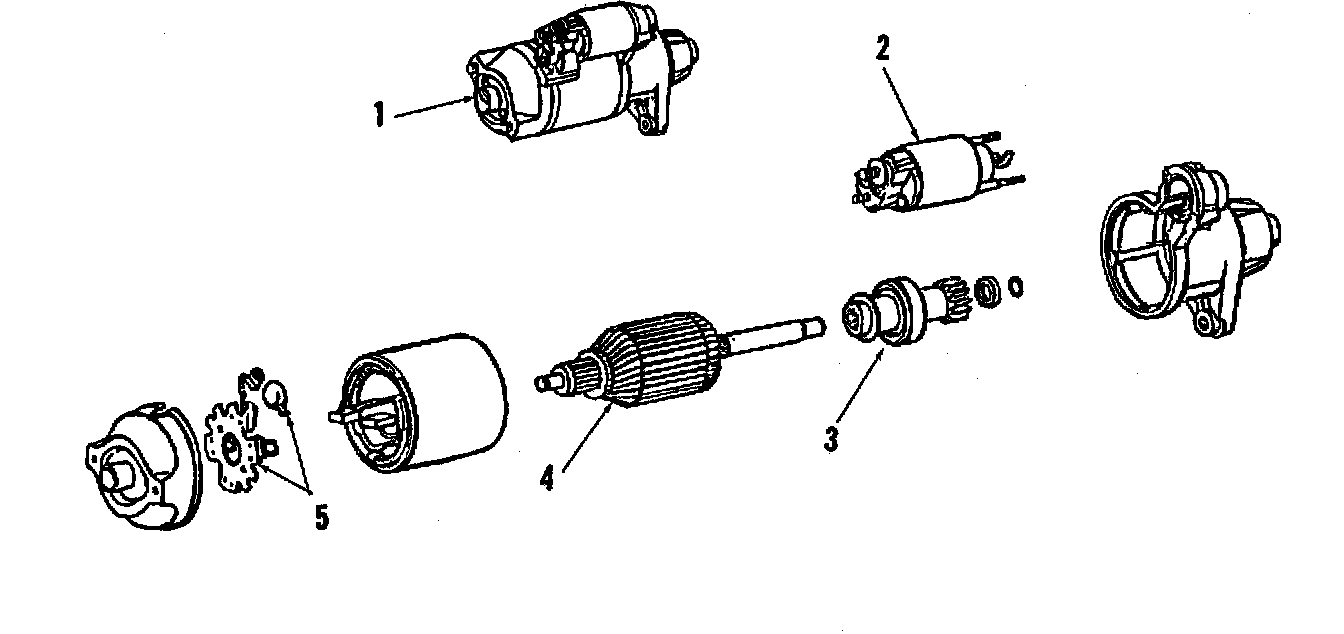 1
2
3
4
5