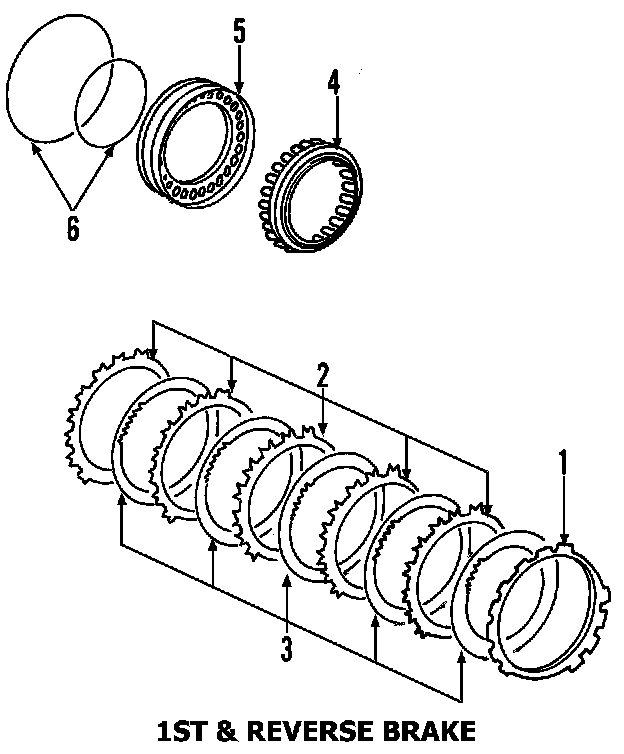 5
4
6
2
1
3
1ST & REVERSE BRAKE