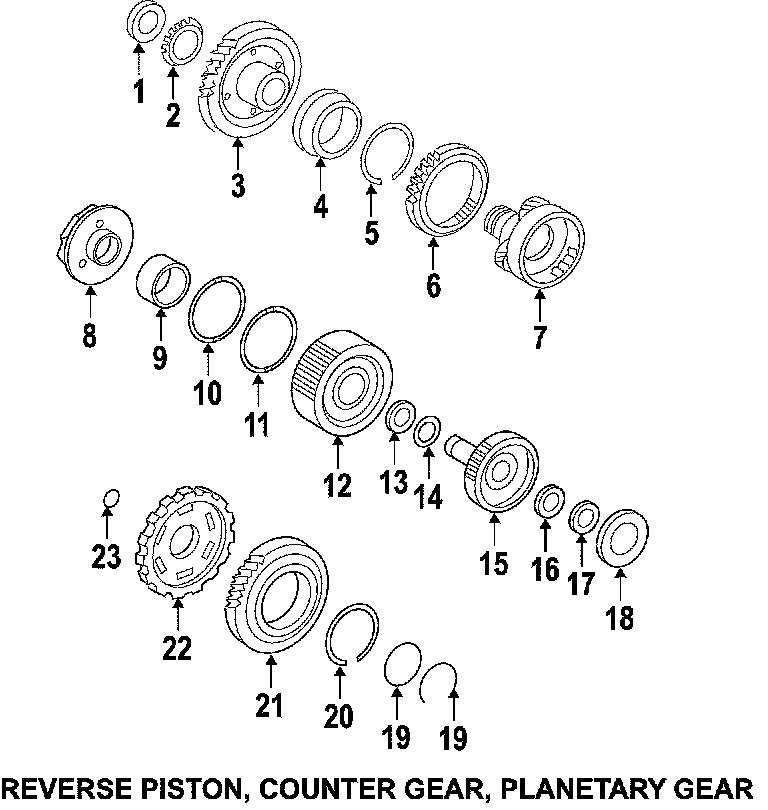 1
2
3
4
5
6
7
8
9
10
11
12
13
14
15
16
17
18
23
22
21
20
19
19

REVERSE PISTON, COUNTER GEAR, PLANETARY GEAR