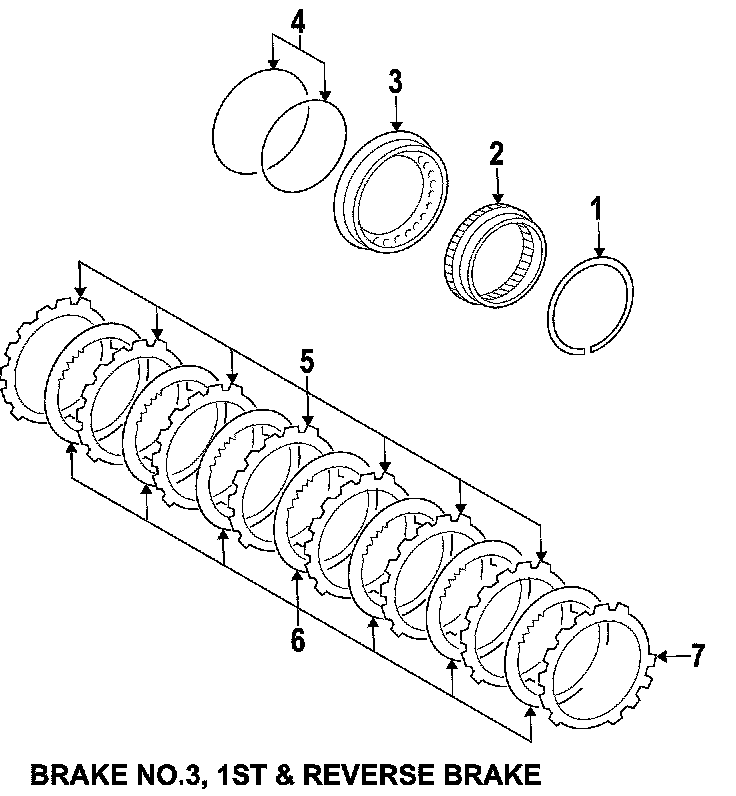 4
3
2
1
5
6
7
BRAKE NO.3, 1ST & REVERSE BRAKE