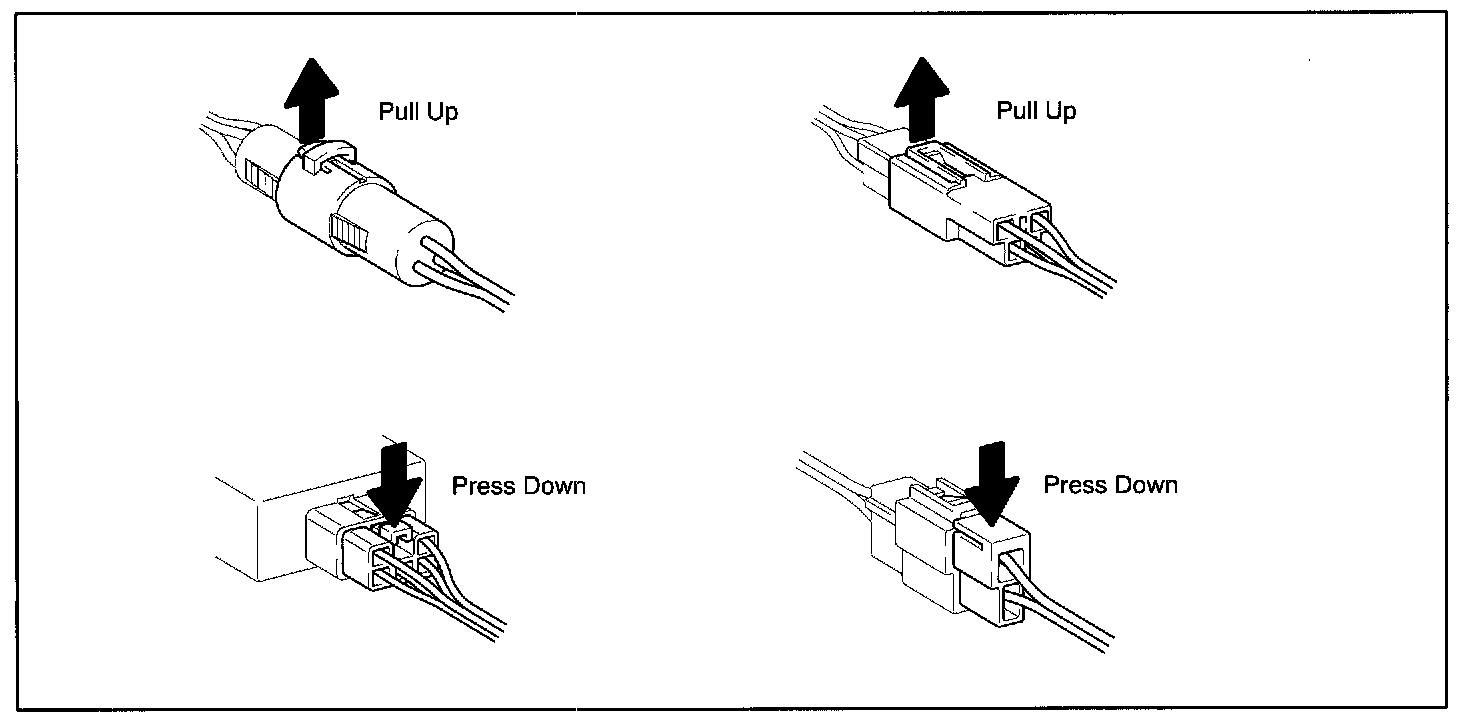 Pull Up

Pull Up

Press Down

Press Down