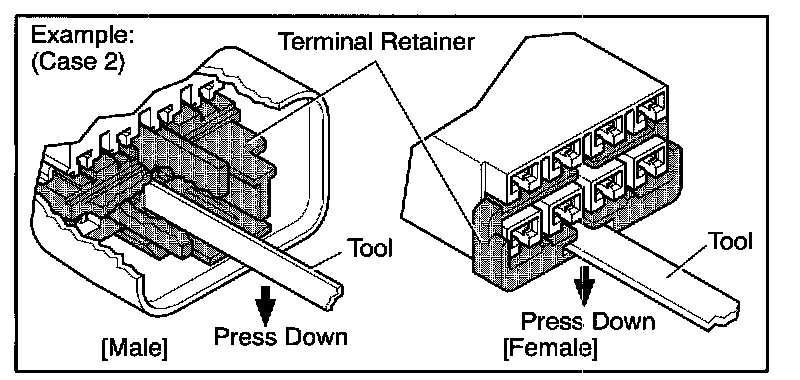 Example:
(Case 2)

Terminal Retainer

Tool

Press Down

[Male]

Tool

Press Down
[Female]