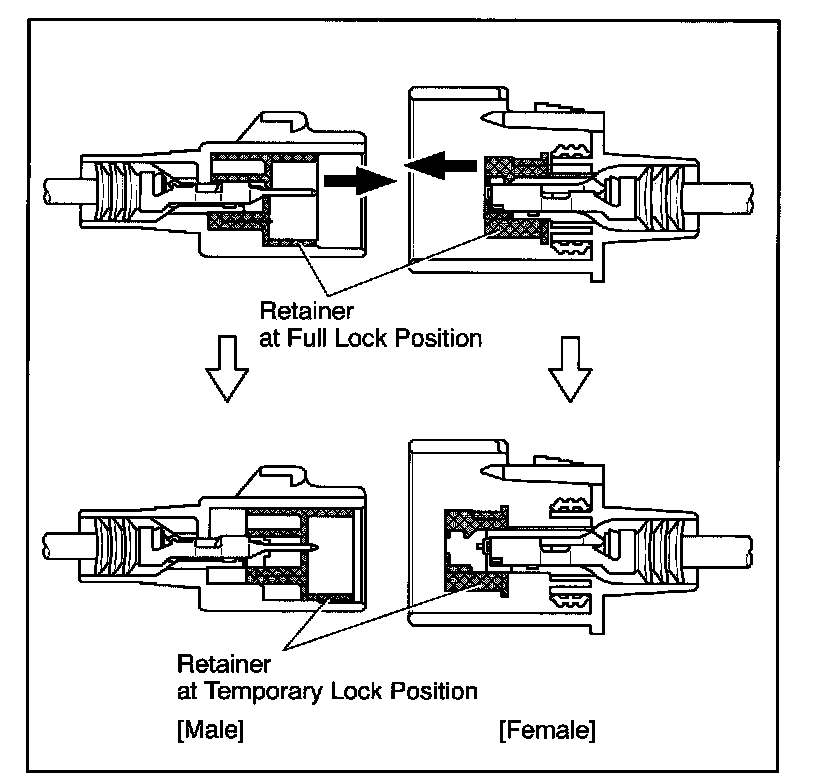 Retainer
at Full Lock Position

Retainer
at Temporary Lock Position

[Male]

[Female]