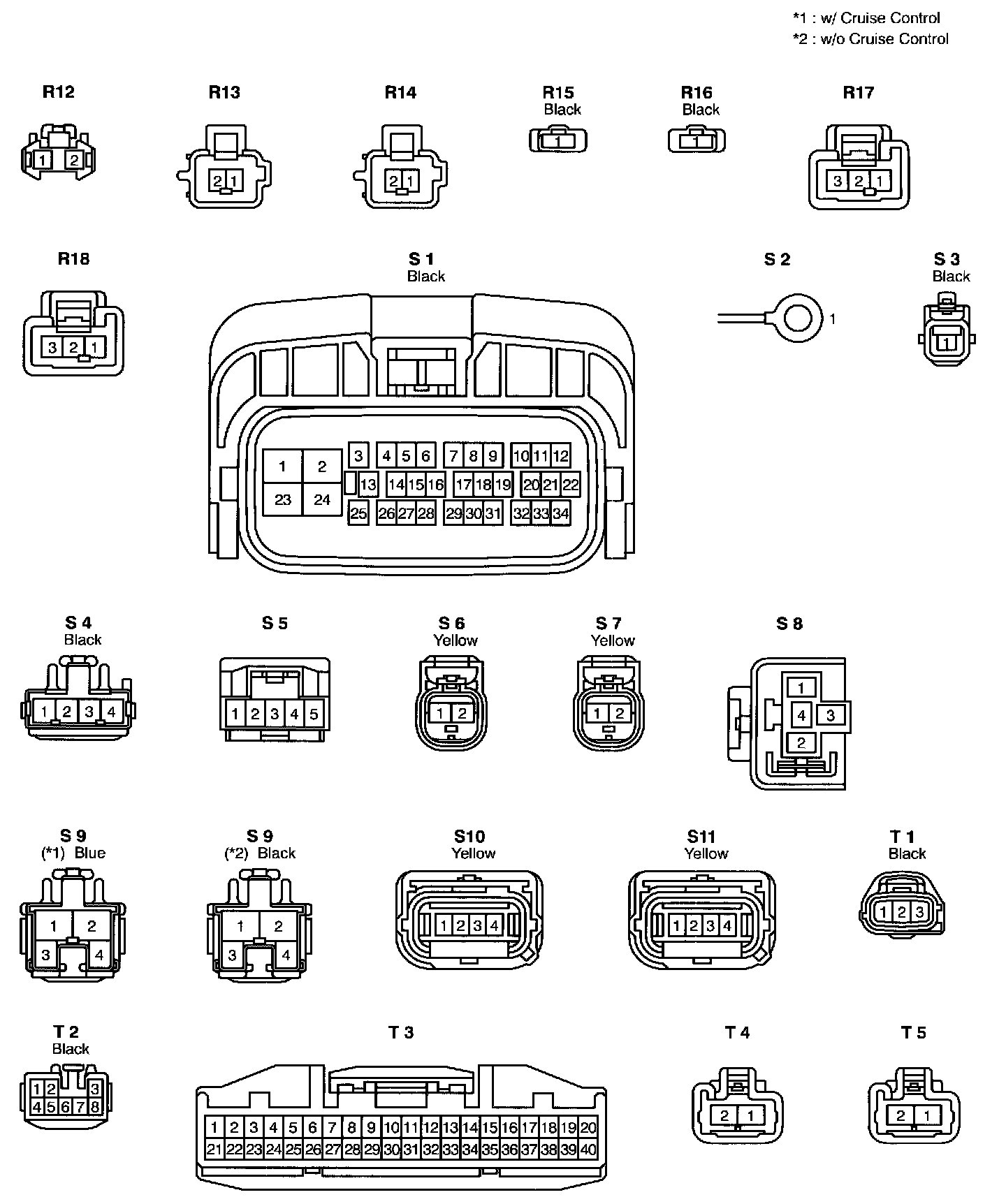 *1 : w/ Cruise Control
*2 : w/o Cruise Control

R12
1 2

R13
2 1

R14
2 1

R15
Black
1

R16
Black
1

R17
3 2 1

R18
3 2 1

S 1
Black
1 2 3 4 5 6 7 8 9 10 11 12
13 14 15 16 17 18 19 20 21 22
23 24 25 26 27 28 29 30 31 32 33 34

S 2
1

S 3
Black
1

S 4
Black
1 2 3 4

S 5
1 2 3 4 5

S 6
Yellow
1 2

S 7
Yellow
1 2

S 8
1
4 3
2

S 9
(*1) Blue
1 2
3 4

S 9
(*2) Black
1 2
3 4

S10
Yellow
1 2 3 4

S11
Yellow
1 2 3 4

T 1
Black
1 2 3

T 2
Black
1 2 3
4 5 6 7 8

T 3
1 2 3 4 5 6 7 8 9 10 11 12 13 14 15 16 17 18 19 20
21 22 23 24 25 26 27 28 29 30 31 32 33 34 35 36 37 38 39 40

T 4
2 1

T 5
2 1