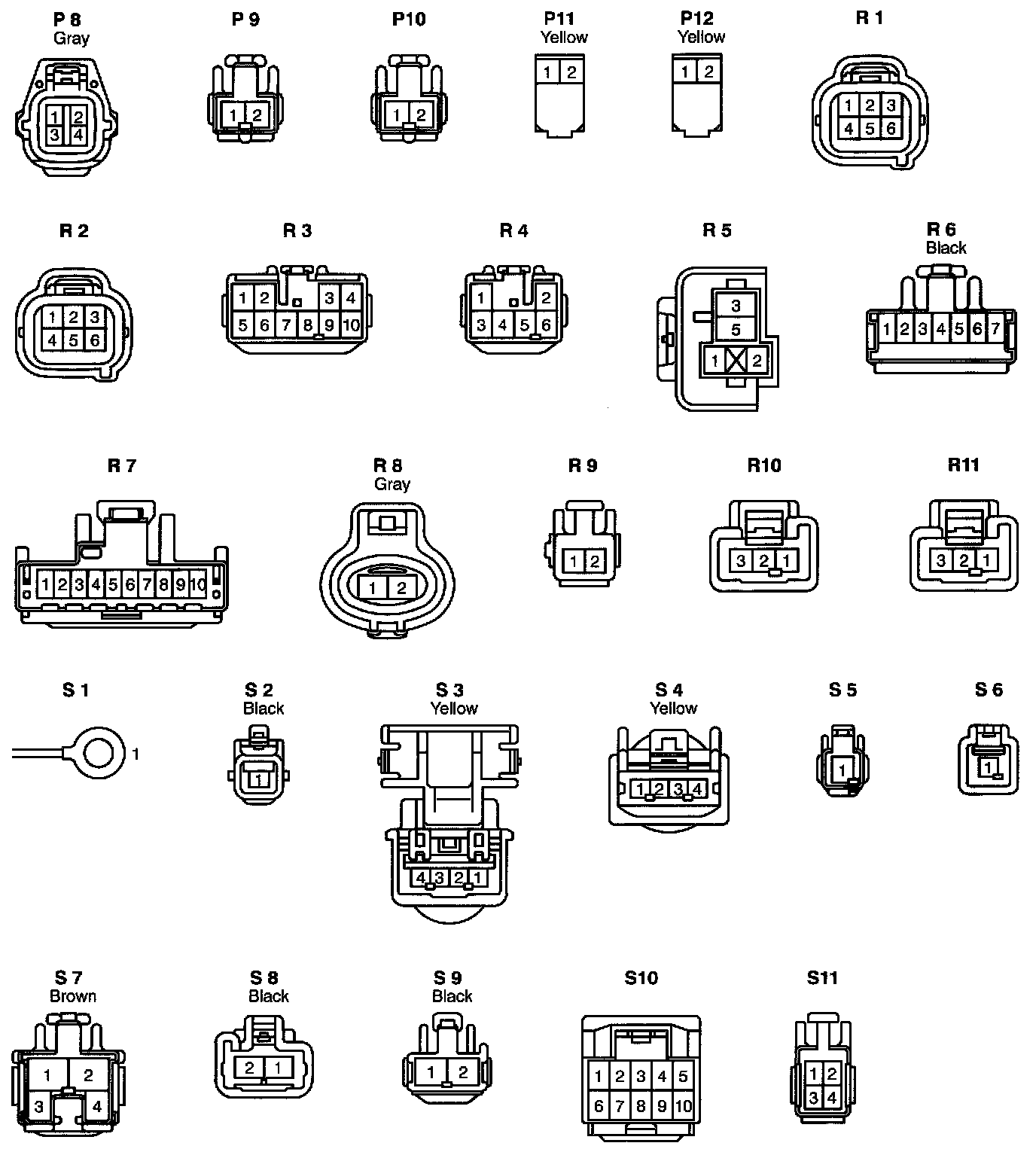 P 8
Gray
1 2
3 4

P 9
1 2

P10
1 2

P11
Yellow
1 2

P12
Yellow
1 2

R 1
1 2 3
4 5 6

R 2
1 2 3
4 5 6

R 3
1 2 3 4
5 6 7 8 9 10

R 4
1 2
3 4 5 6

R 5
3
5
1 2

R 6
Black
1 2 3 4 5 6 7

R 7
1 2 3 4 5 6 7 8 9 10

R 8
Gray
1 2

R 9
1 2

R10
3 2 1

R11
3 2 1

S 1
1

S 2
Black
1

S 3
Yellow
4 3 2 1

S 4
Yellow
1 2 3 4

S 5
1

S 6
1

S 7
Brown
1 2
3 4

S 8
Black
2 1

S 9
Black
1 2

S10
1 2 3 4 5
6 7 8 9 10

S11
1 2
3 4