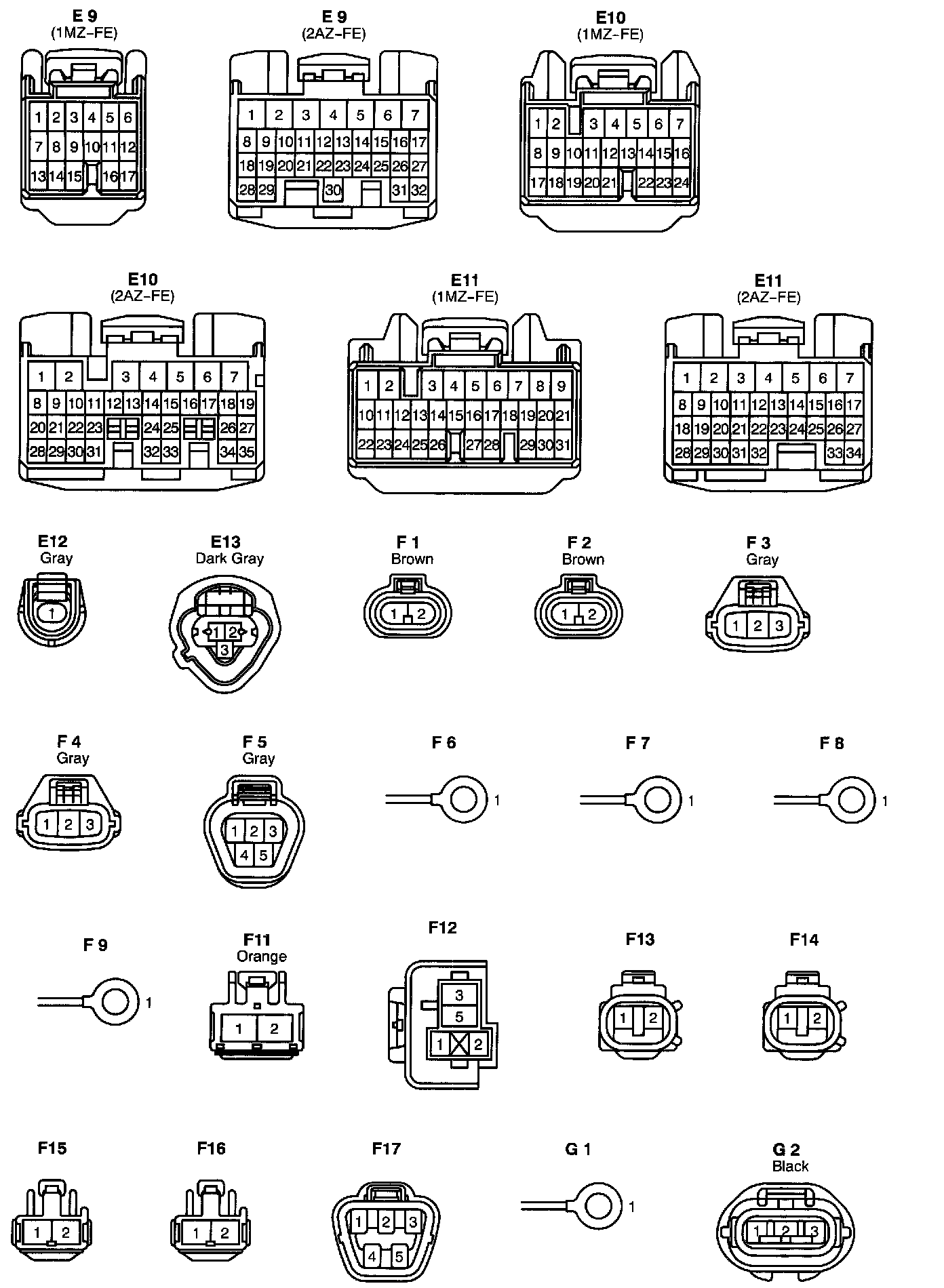 E 9
(1MZ–FE)

1 2 3 4 5 6
7 8 9 10 11 12
13 14 15 16 17

E 9
(2AZ–FE)

1 2 3 4 5 6 7
8 9 10 11 12 13 14 15 16 17
18 19 20 21 22 23 24 25 26 27
28 29 30 31 32

E10
(1MZ–FE)

1 2 3 4 5 6 7
8 9 10 11 12 13 14 15 16
17 18 19 20 21 22 23 24

E10
(2AZ–FE)

1 2 3 4 5 6 7
8 9 10 11 12 13 14 15 16 17 18 19
20 21 22 23 24 25 26 27
28 29 30 31 32 33 34 35

E11
(1MZ–FE)

1 2 3 4 5 6 7 8 9
10 11 12 13 14 15 16 17 18 19 20 21
22 23 24 25 26 27 28 29 30 31

E11
(2AZ–FE)

1 2 3 4 5 6 7
8 9 10 11 12 13 14 15 16 17
18 19 20 21 22 23 24 25 26 27
28 29 30 31 32 33 34

E12
Gray
1

E13
Dark Gray
1 2
3

F 1
Brown
1 2

F 2
Brown
1 2

F 3
Gray
1 2 3

F 4
Gray
1 2 3

F 5
Gray
1 2 3
4 5

F 6
1

F 7
1

F 8
1

F 9
1

F11
Orange
1 2

F12
3
5
1 2

F13
1 2

F14
1 2

F15
1 2

F16
1 2

F17
1 2 3
4 5

G 1
1

G 2
Black
1 2 3