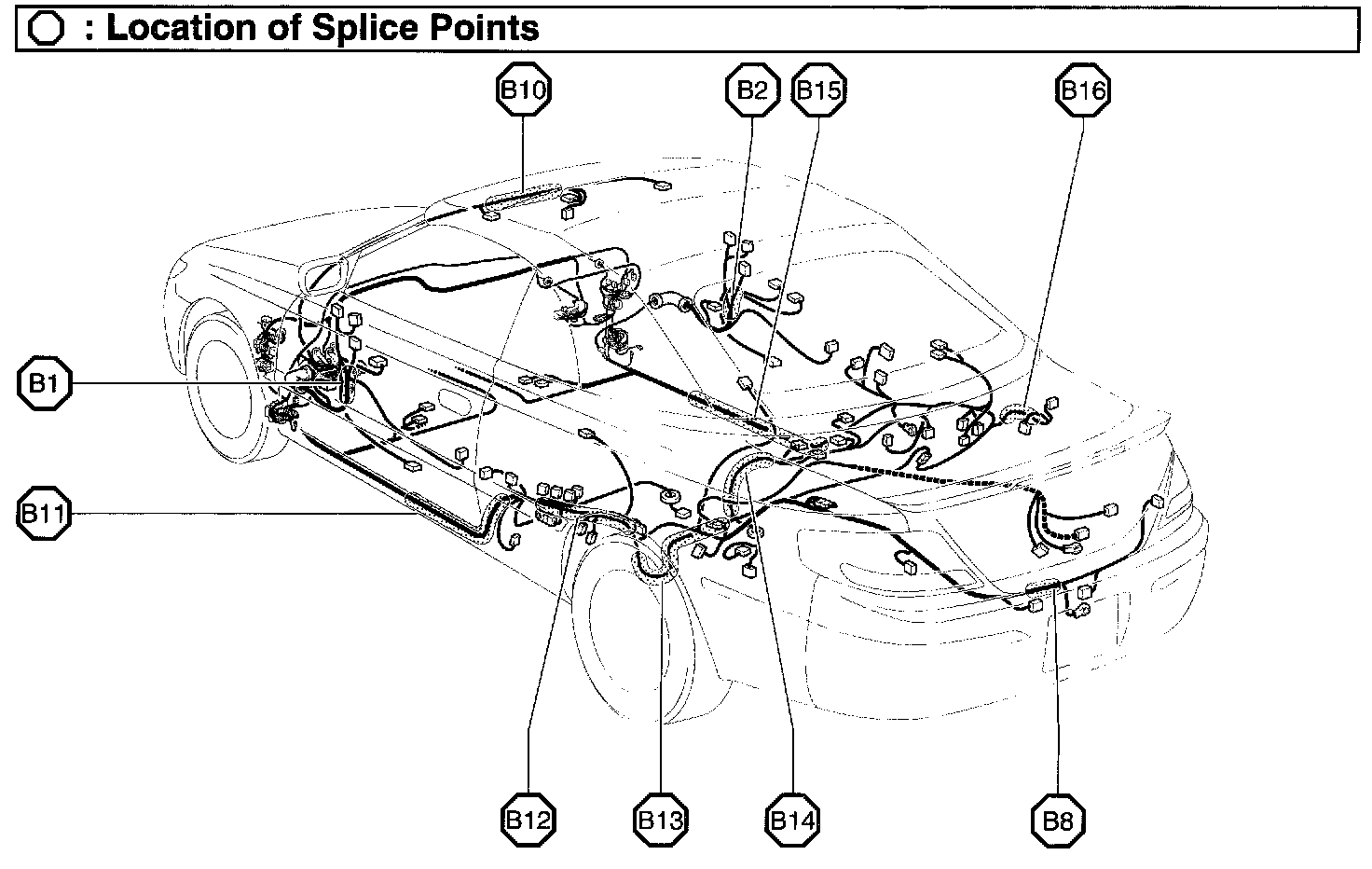 : Location of Splice Points

B10
B2
B15
B16
B1
B11
B12
B13
B14
B8