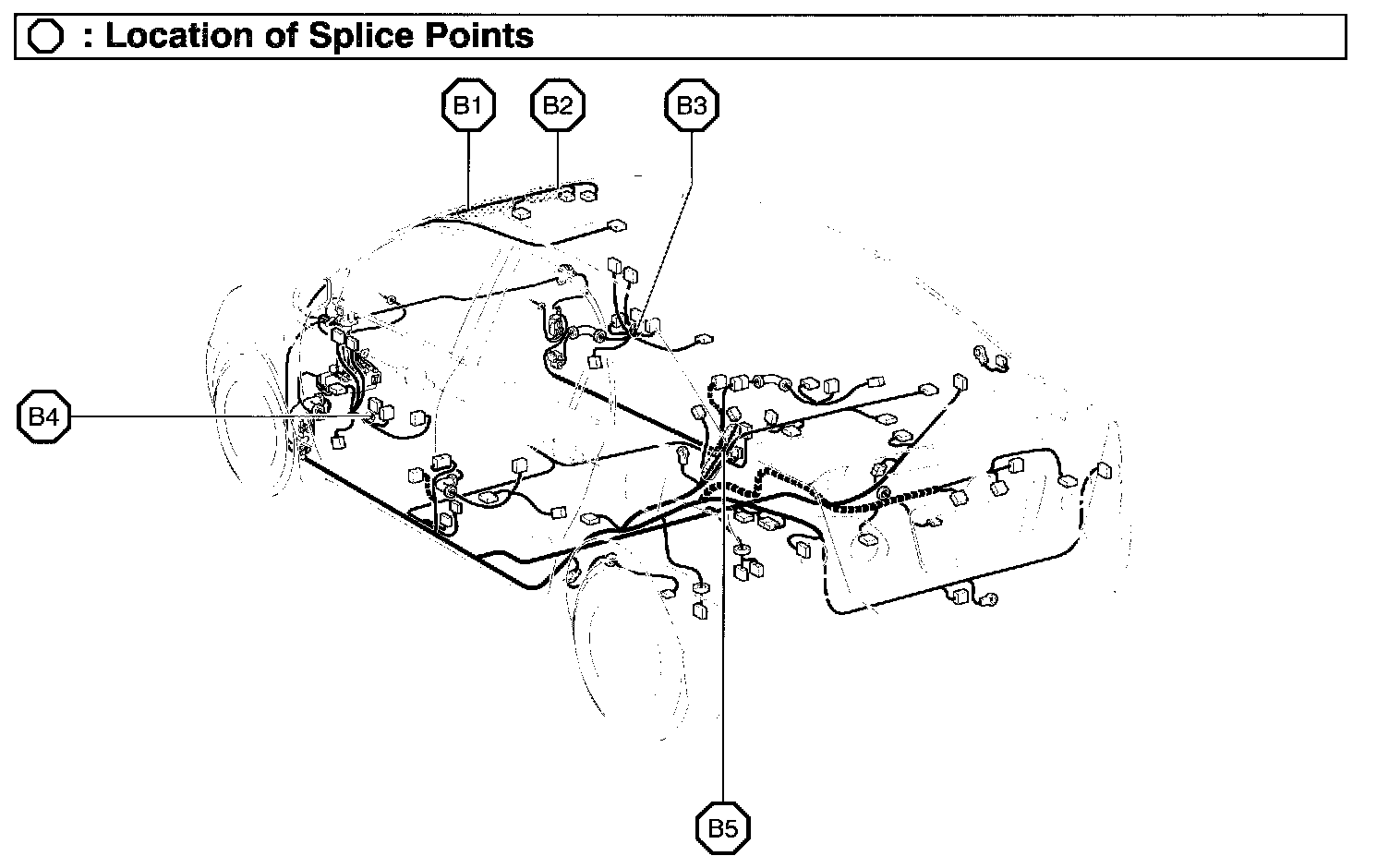 : Location of Splice Points

B1
B2
B3
B4
B5