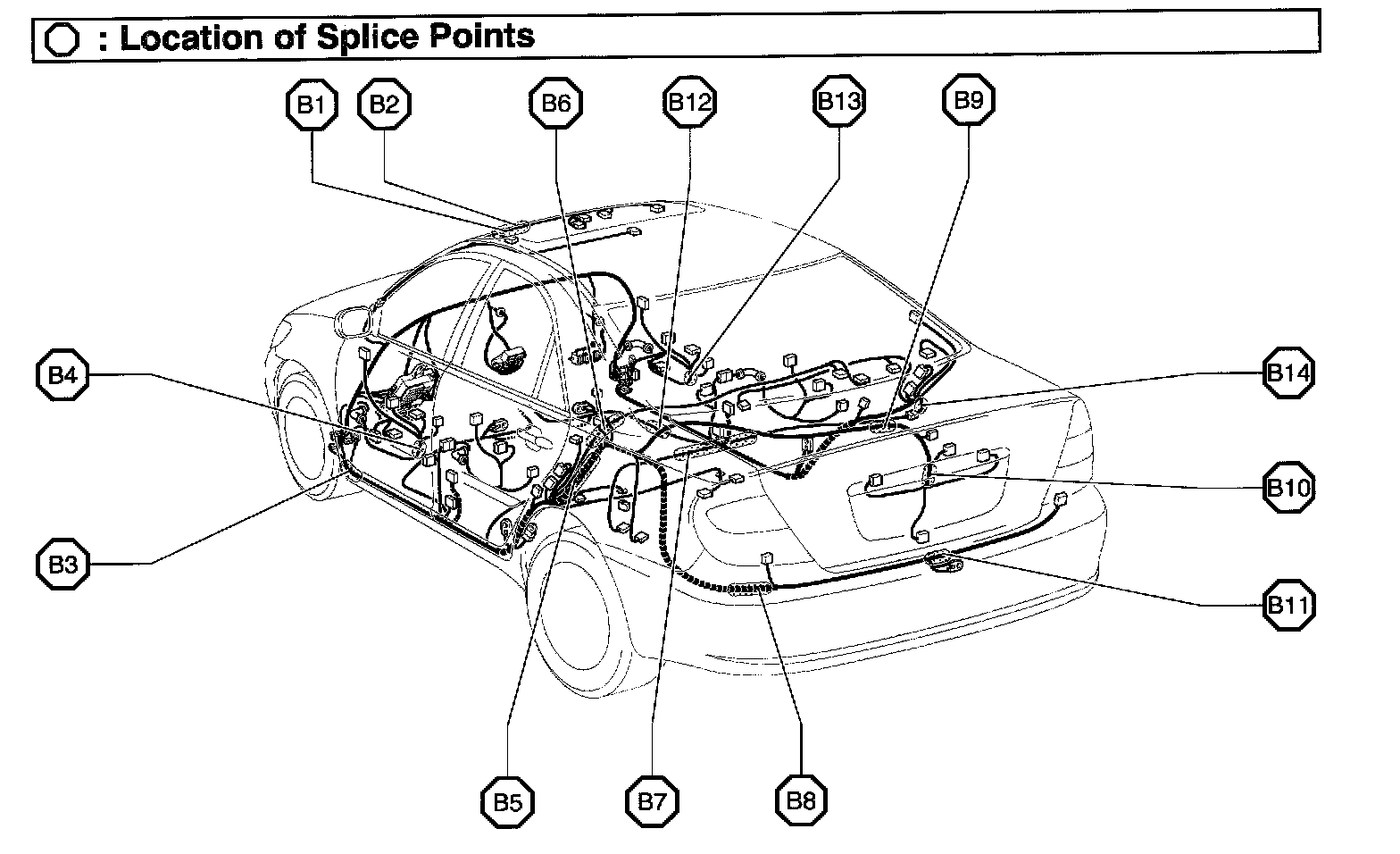 : Location of Splice Points

B1 B2 B6 B12 B13 B9

B4

B14

B10

B3

B11

B5 B7 B8