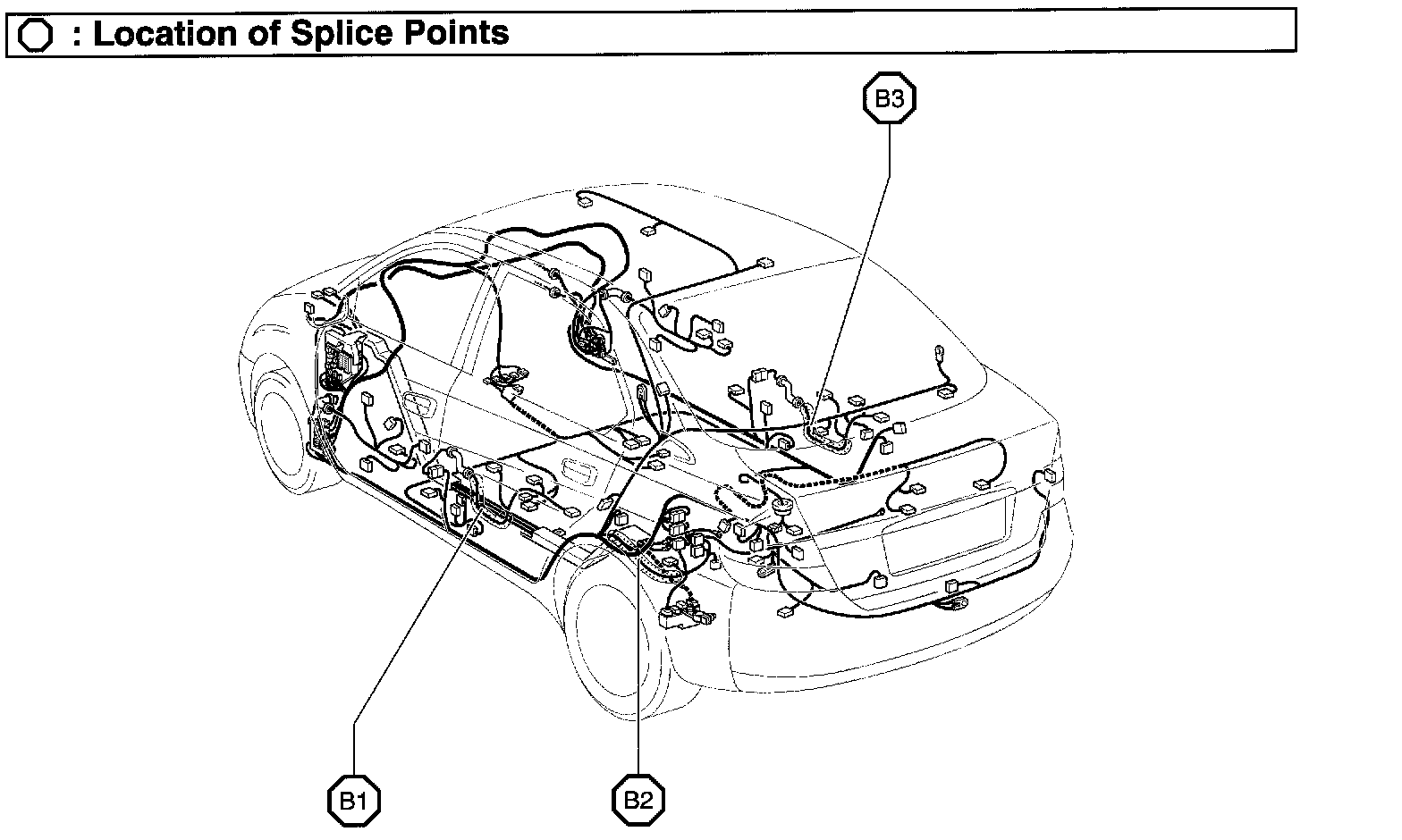 : Location of Splice Points

B3

B1

B2