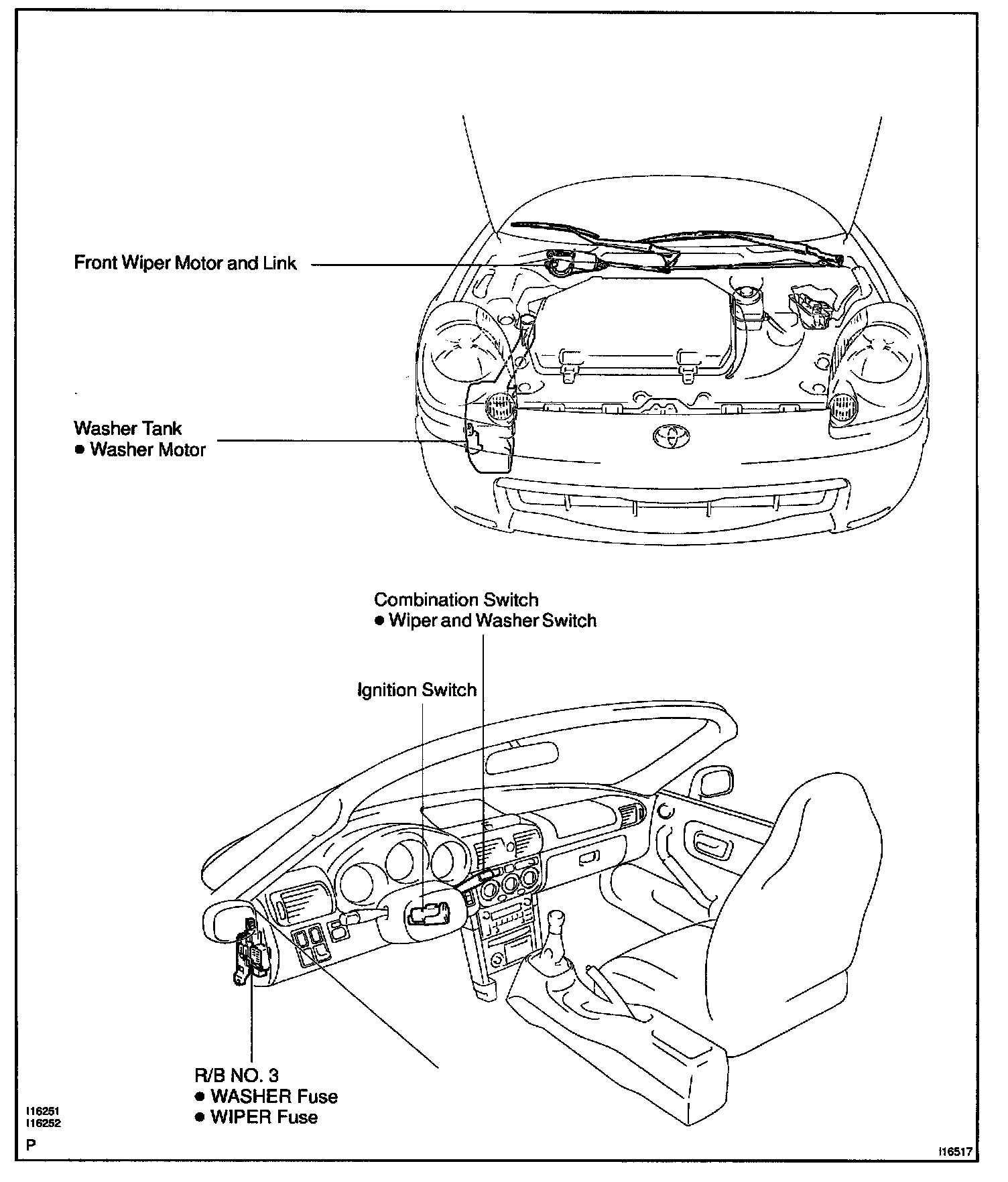 Front Wiper Motor and Link

Washer Tank
● Washer Motor

Combination Switch
● Wiper and Washer Switch

Ignition Switch

R/B NO. 3
● WASHER Fuse
● WIPER Fuse

I16251
I16252

P

I16517