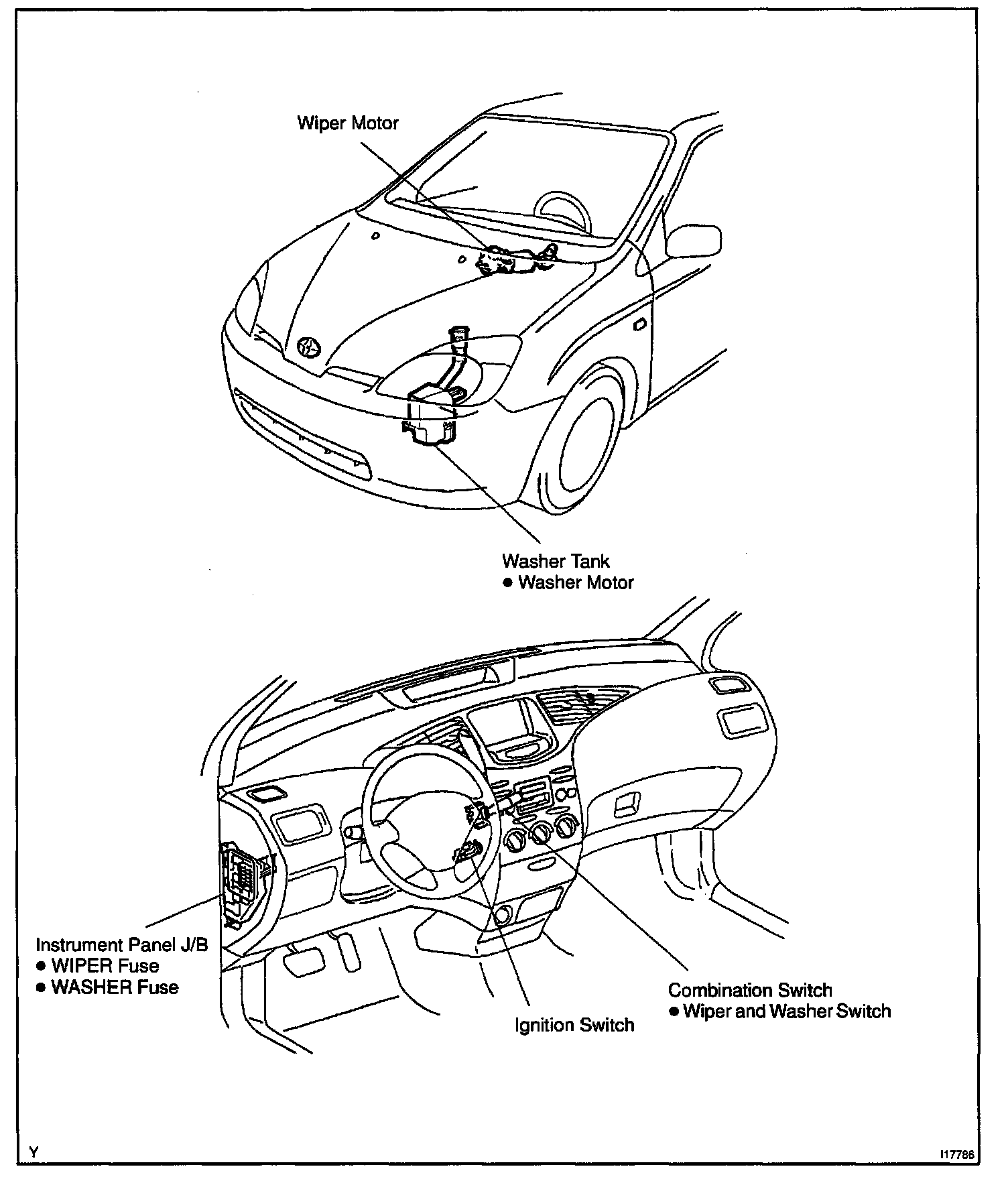 Wiper Motor

Washer Tank
● Washer Motor

Instrument Panel J/B
● WIPER Fuse
● WASHER Fuse

Ignition Switch

Combination Switch
● Wiper and Washer Switch

Y

I17786