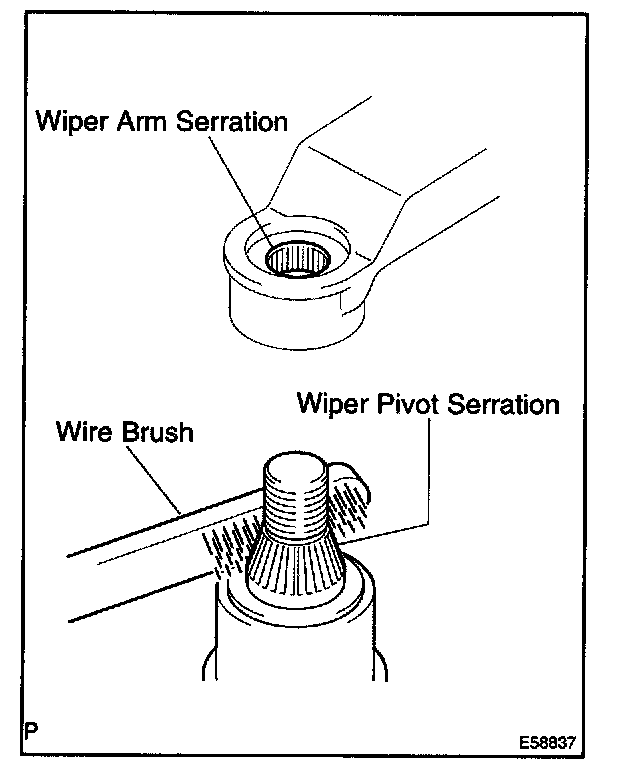 Wiper Arm Serration

Wiper Pivot Serration

Wire Brush

P

E58837