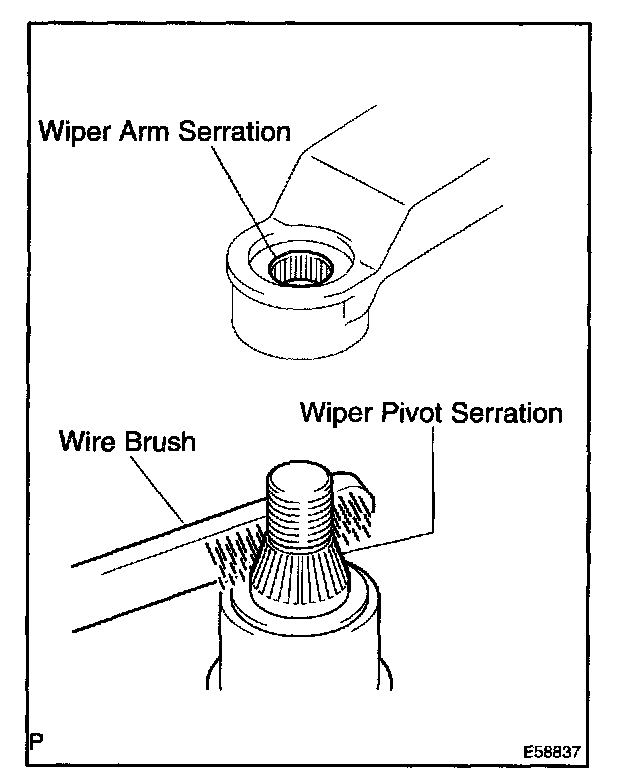 Wiper Arm Serration

Wiper Pivot Serration

Wire Brush

P

E58837